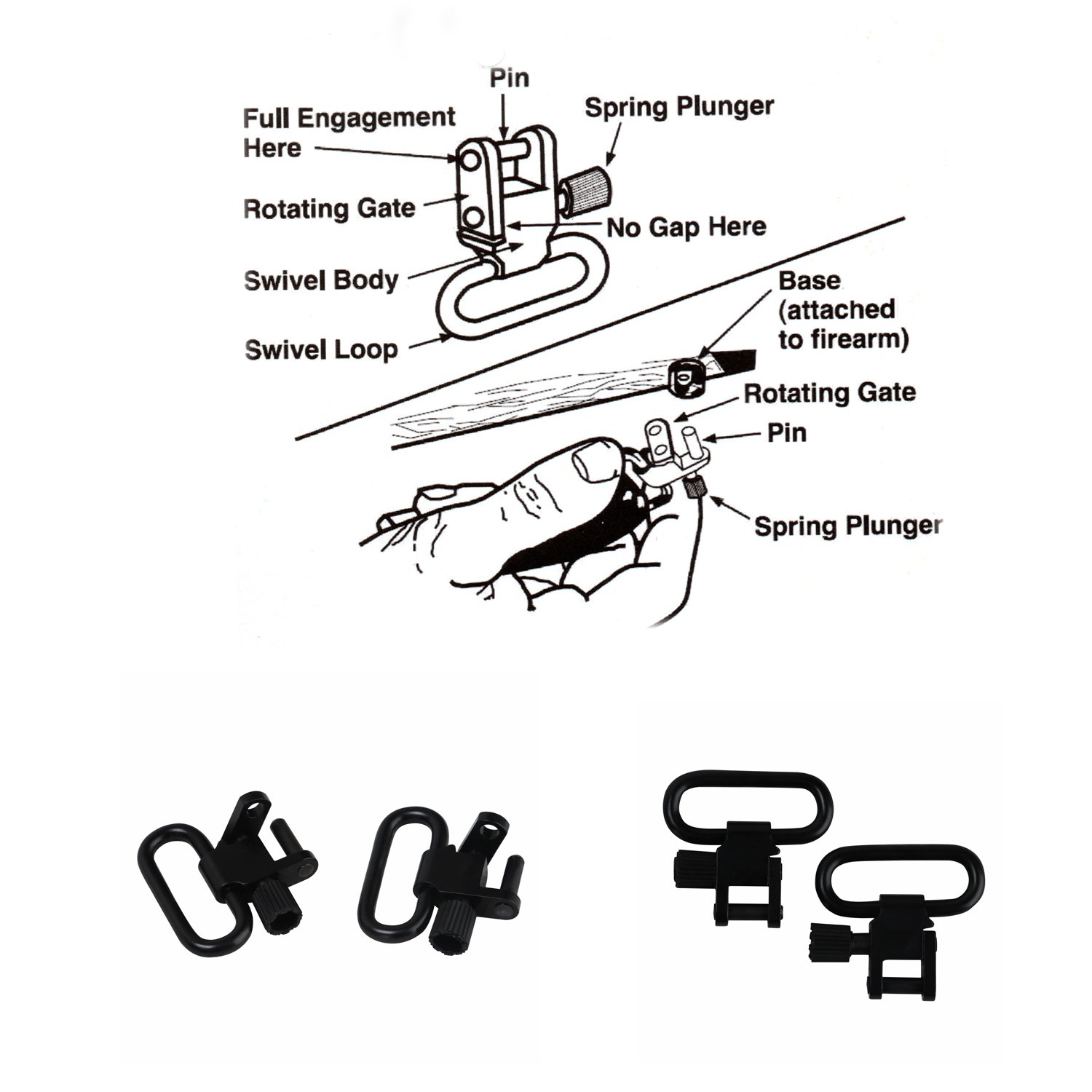 Pin
Full Engagement Here
Spring Plunger
Rotating Gate
No Gap Here
Swivel Body
Swivel Loop
Base (attached to firearm)
Rotating Gate
Pin
Spring Plunger