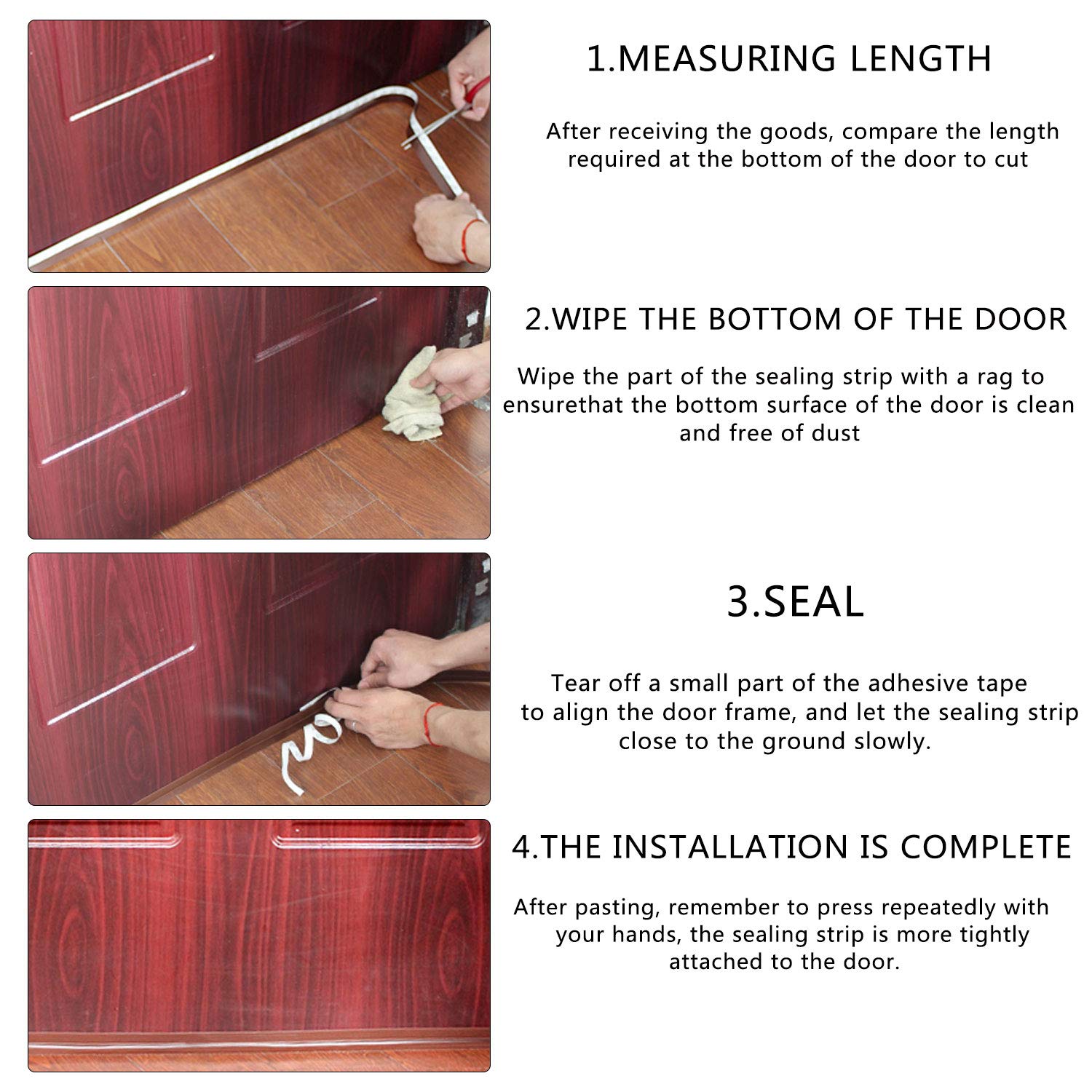 1.MEASURING LENGTH

After receiving the goods, compare the length required at the bottom of the door to cut

2.WIPE THE BOTTOM OF THE DOOR

Wipe the part of the sealing strip with a rag to ensurethat the bottom surface of the door is clean and free of dust

3.SEAL

Tear off a small part of the adhesive tape to align the door frame, and let the sealing strip close to the ground slowly.

4.THE INSTALLATION IS COMPLETE

After pasting, remember to press repeatedly with your hands, the sealing strip is more tightly attached to the door.