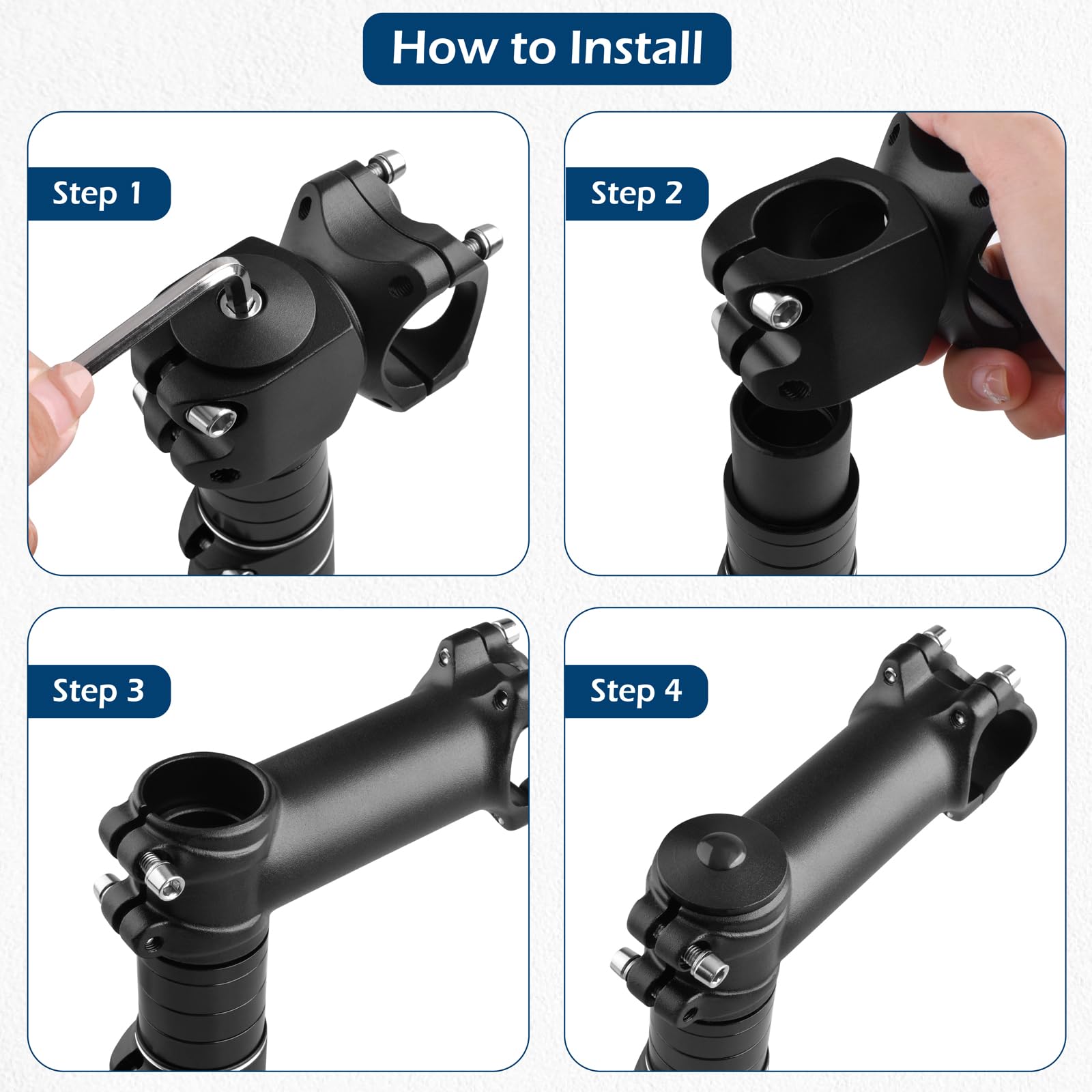 How to Install

Step 1

Step 2

Step 3

Step 4