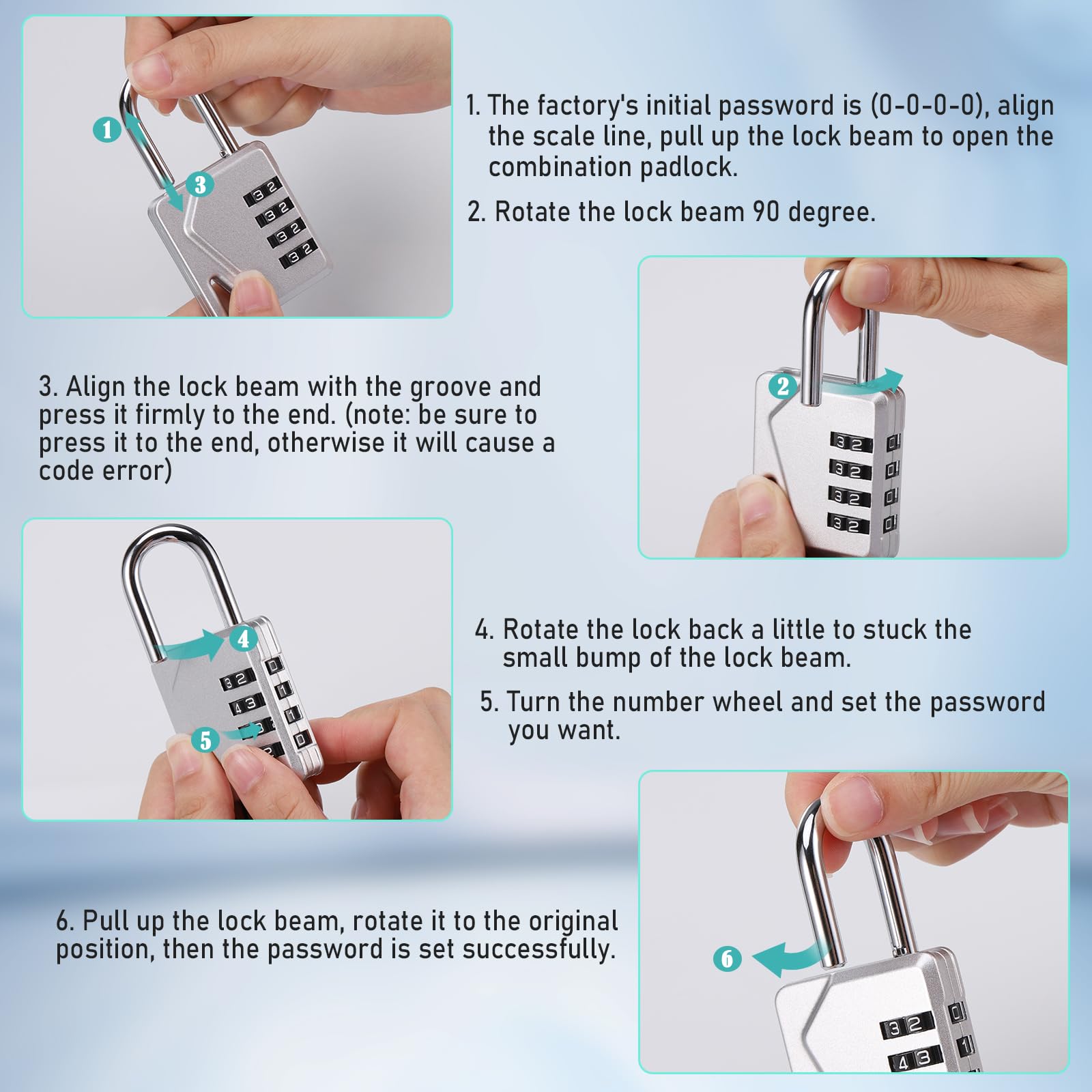 1

3

1. The factory's initial password is (0-0-0-0), align the scale line, pull up the lock beam to open the combination padlock.

2. Rotate the lock beam 90 degree.

2

3. Align the lock beam with the groove and press it firmly to the end. (note: be sure to press it to the end, otherwise it will cause a code error)

4

5

4. Rotate the lock back a little to stuck the small bump of the lock beam.

5. Turn the number wheel and set the password you want.

6. Pull up the lock beam, rotate it to the original position, then the password is set successfully.

6