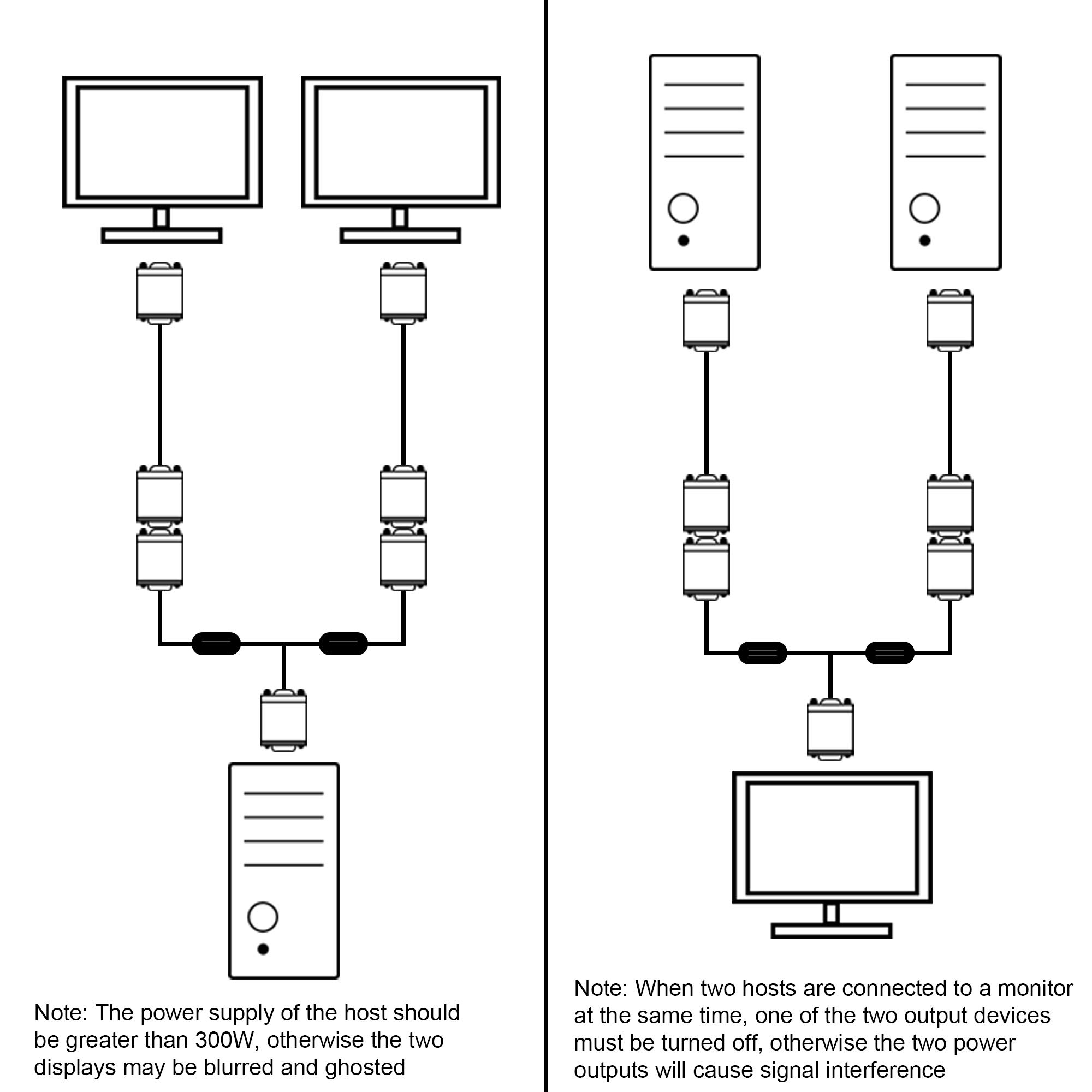 Note: The power supply of the host should be greater than 300W, otherwise the two displays may be blurred and ghosted

Note: When two hosts are connected to a monitor at the same time, one of the two output devices must be turned off, otherwise the two power outputs will cause signal interference