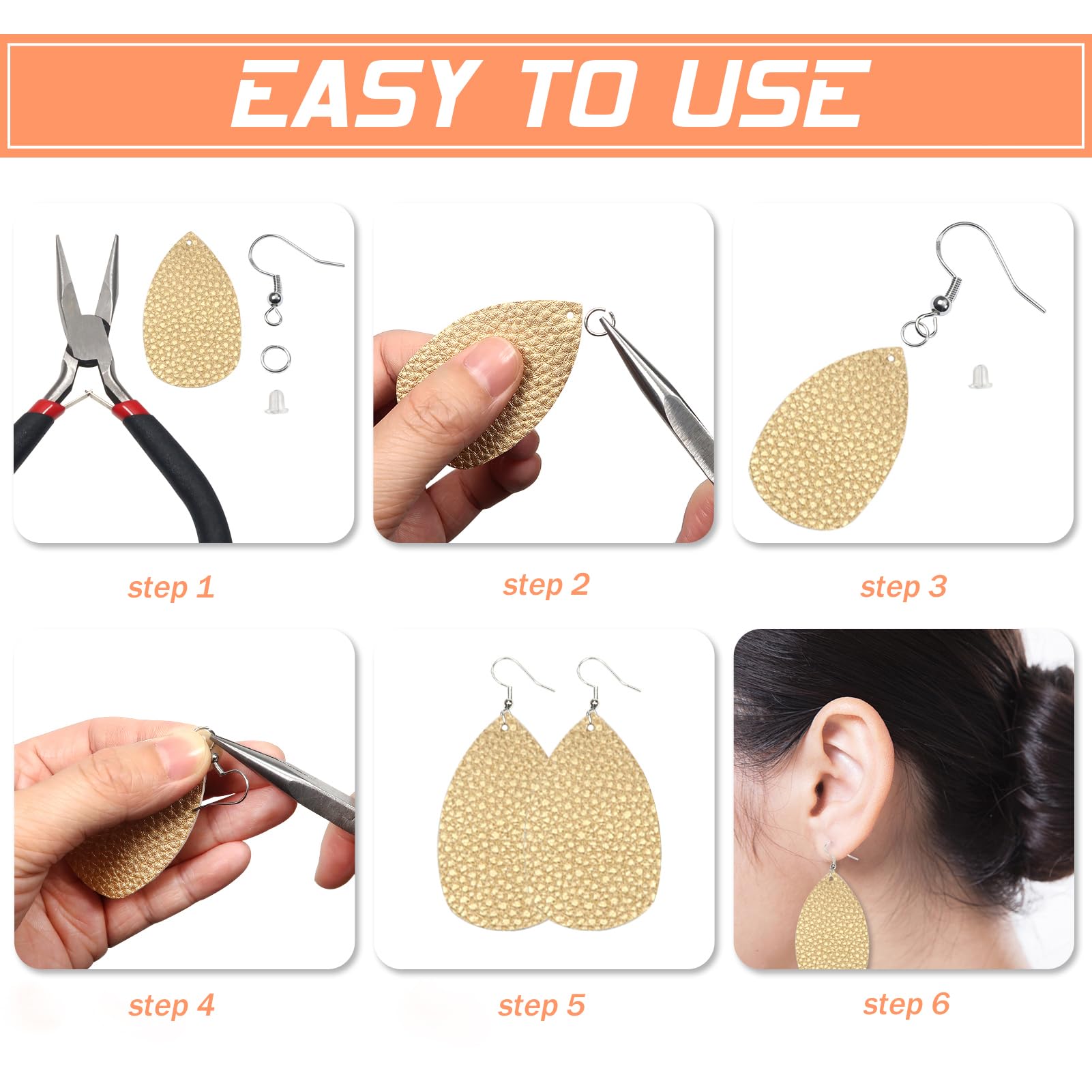 EASY TO USE

step 1

step 2

step 3

step 4

step 5

step 6