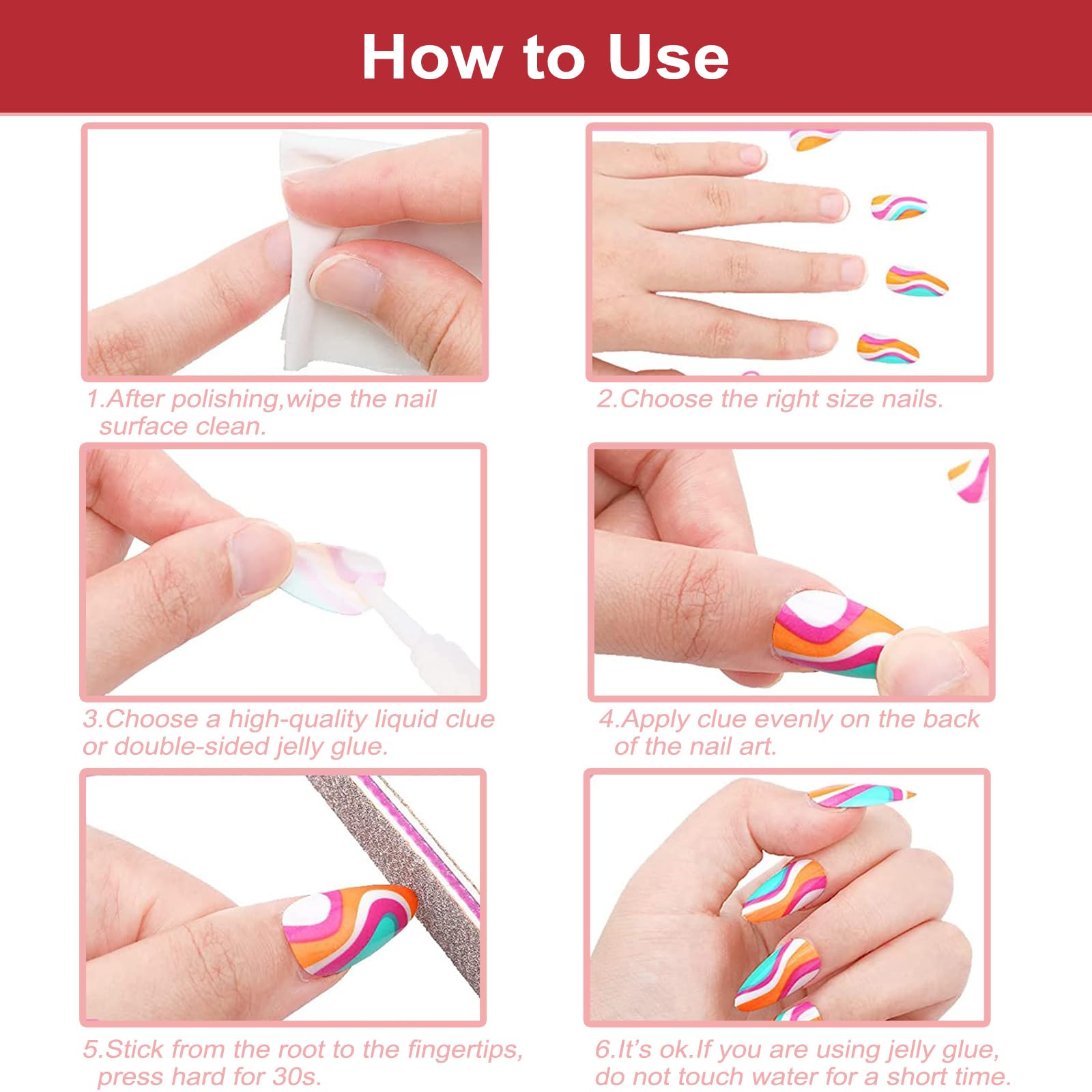 How to Use

1.After polishing,wipe the nail surface clean.

2.Choose the right size nails.

3.Choose a high-quality liquid clue or double-sided jelly glue.

4.Apply clue evenly on the back of the nail art.

5.Stick from the root to the fingertips, press hard for 30s.

6.It's ok.If you are using jelly glue, do not touch water for a short time.