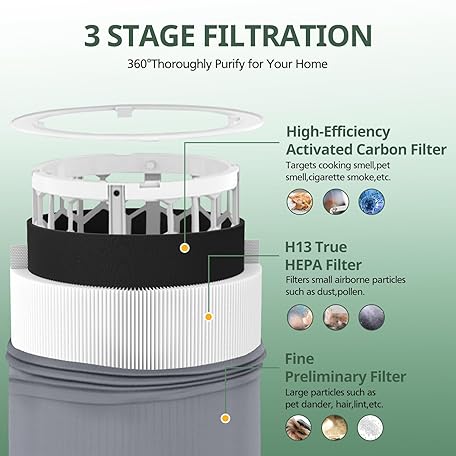 3 STAGE FILTRATION

360°Thoroughly Purify for Your Home

High-Efficiency Activated Carbon Filter

Targets cooking smell,pet smell,cigarette smoke,etc.

H13 True HEPA Filter

Filters small airborne particles such as dust,pollen.

Fine Preliminary Filter

Large particles such as pet dander, hair,lint,etc.