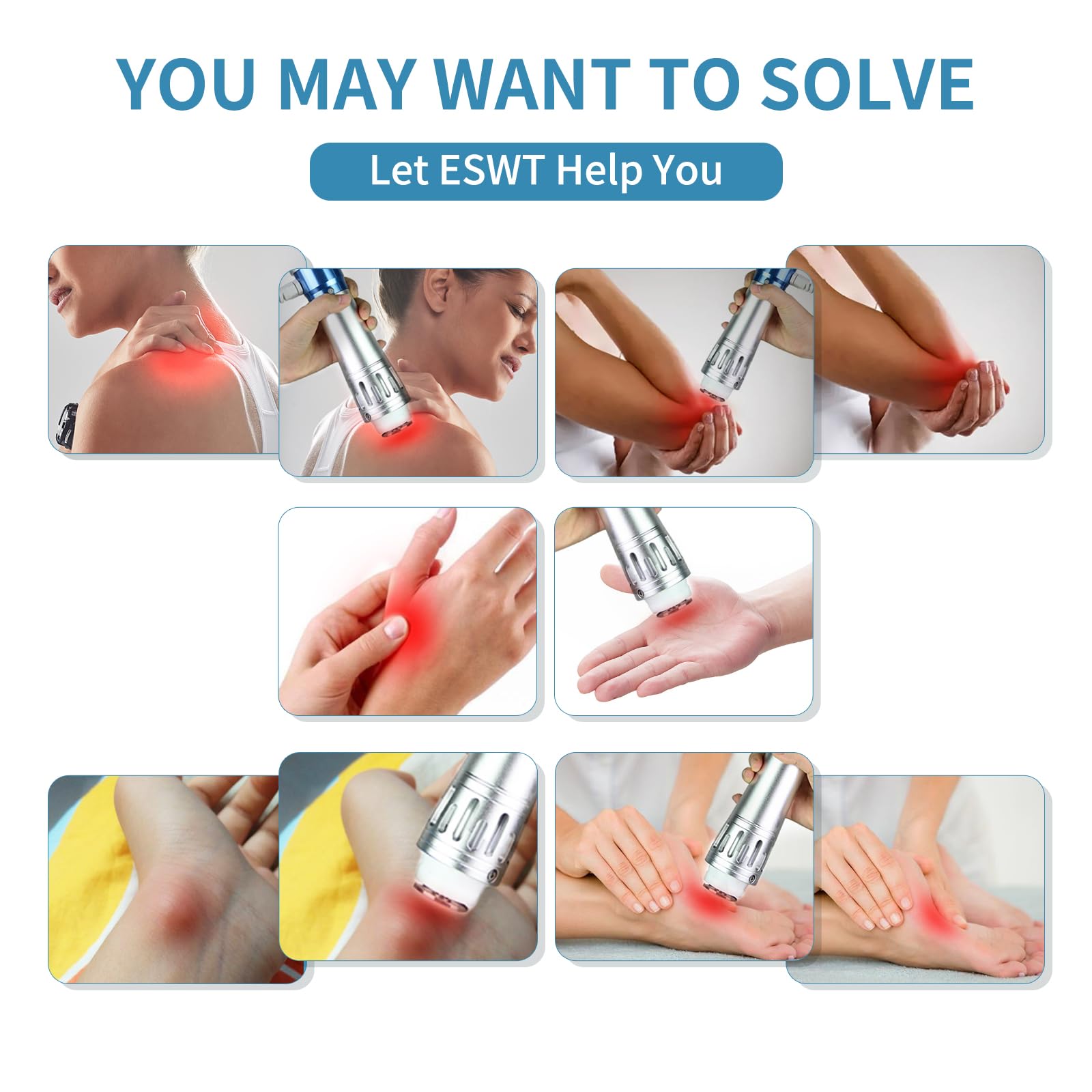 YOU MAY WANT TO SOLVE

Let ESWT Help You