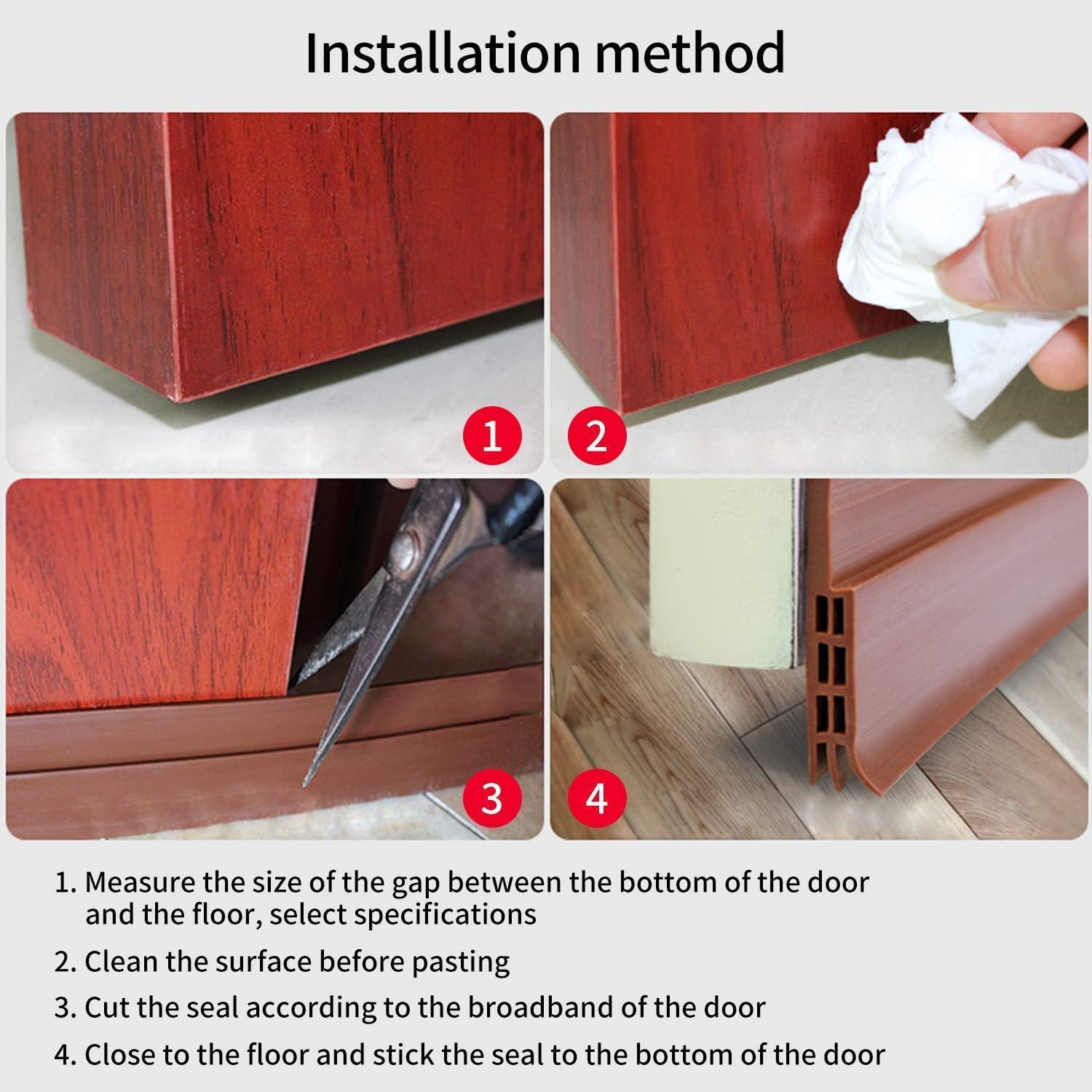 Installation method

1

2

3

4

1. Measure the size of the gap between the bottom of the door and the floor, select specifications

2. Clean the surface before pasting

3. Cut the seal according to the broadband of the door

4. Close to the floor and stick the seal to the bottom of the door