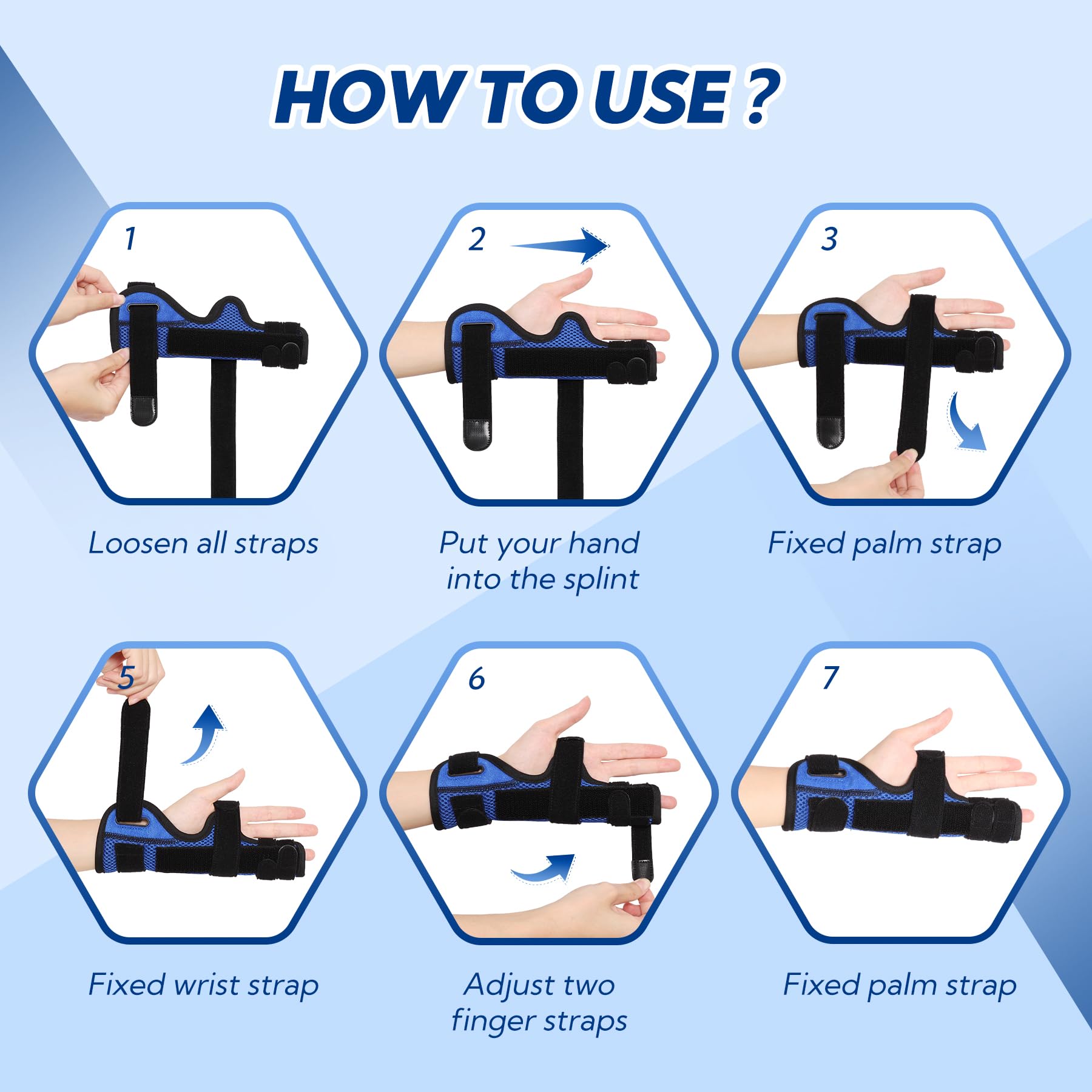 HOW TO USE ?

1

Loosen all straps

2

Put your hand into the splint

3

Fixed palm strap

5

Fixed wrist strap

6

Adjust two finger straps

7

Fixed palm strap