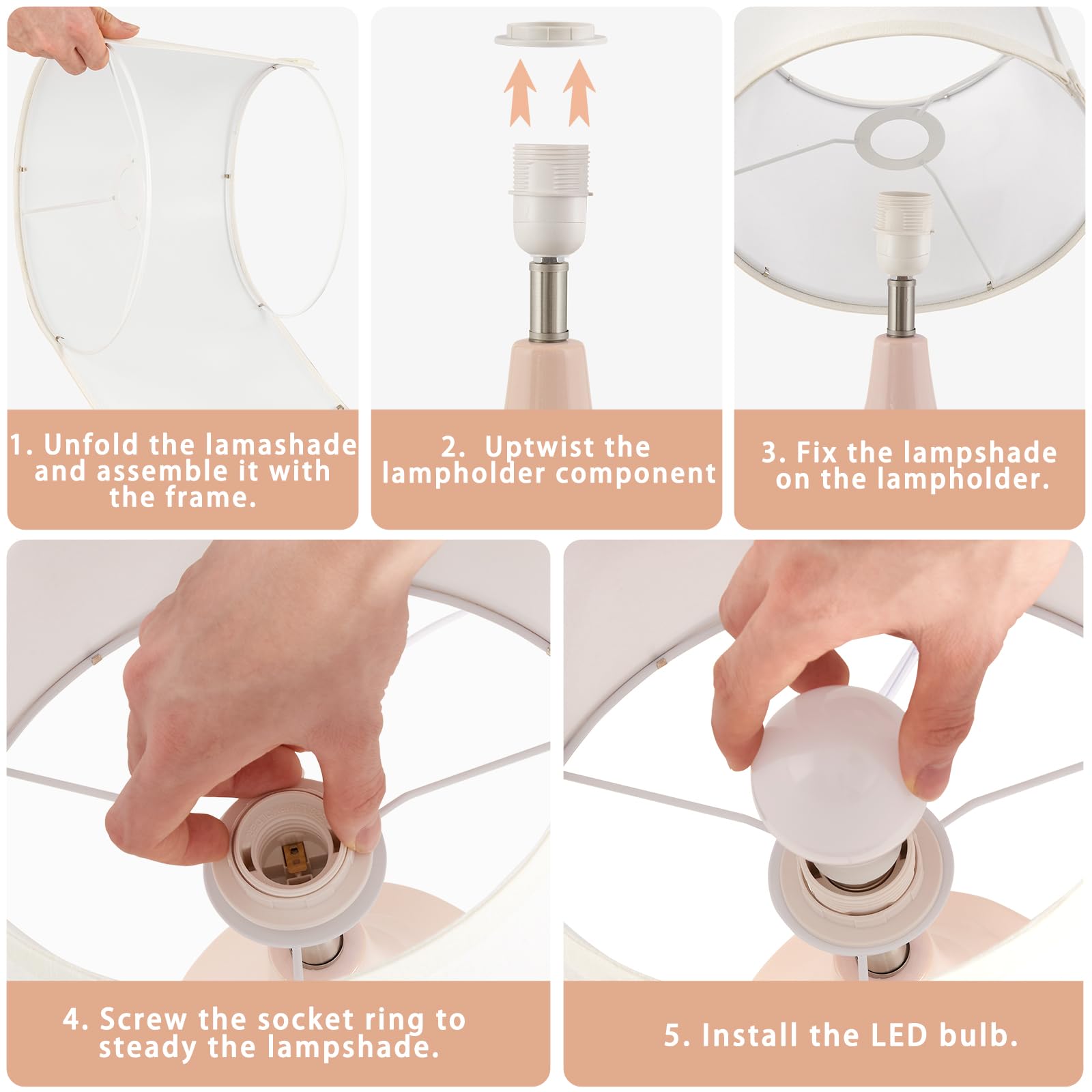 1. Unfold the lamashade and assemble it with the frame.

2. Uptwist the lampholder component

3. Fix the lampshade on the lampholder.

4. Screw the socket ring to steady the lampshade.

5. Install the LED bulb.