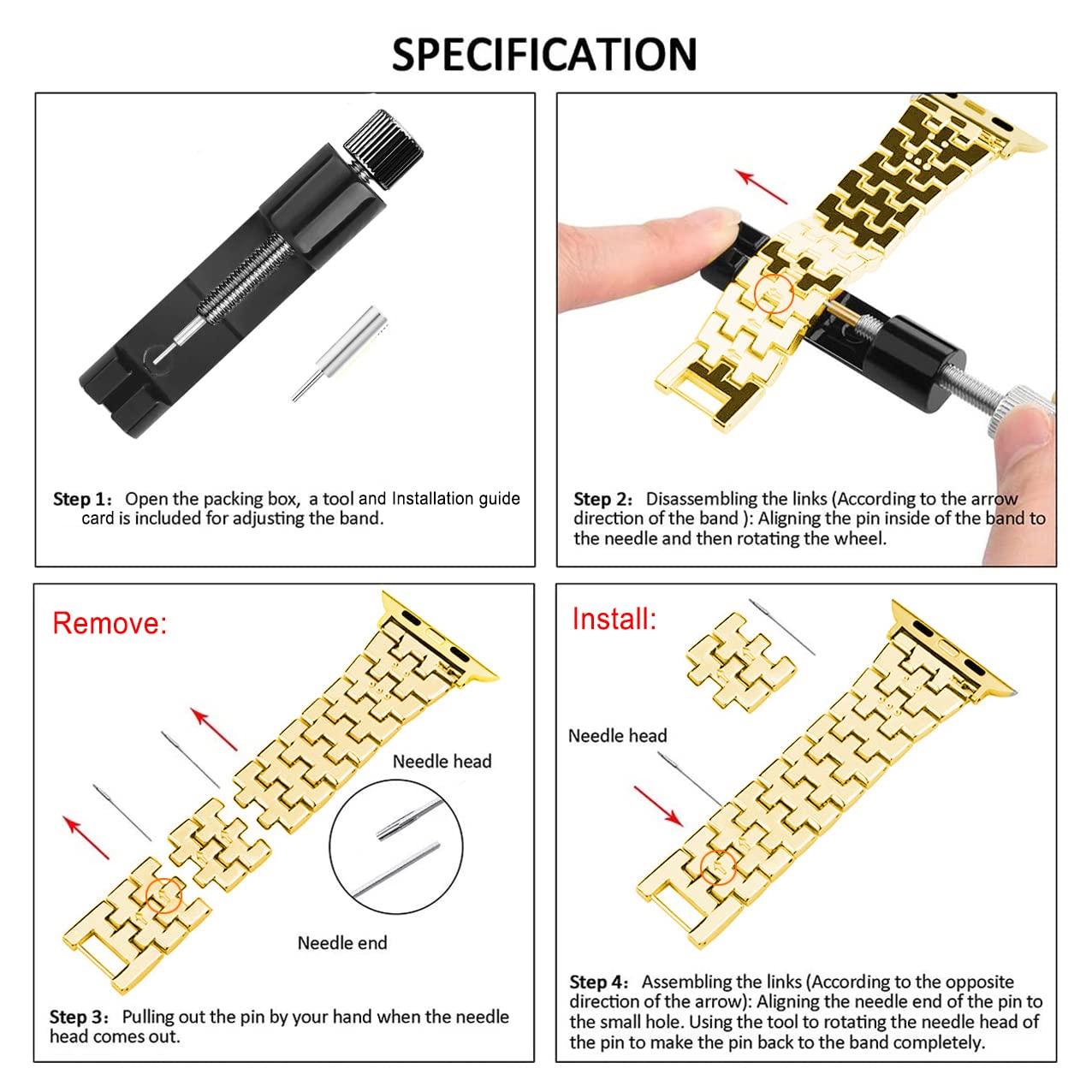 SPECIFICATION

Step 1: Open the packing box, a tool and Installation guide card is included for adjusting the band.

Step 2: Disassembling the links (According to the arrow direction of the band ): Aligning the pin inside of the band to the needle and then rotating the wheel.

Remove:

Needle head

Needle end

Step 3: Pulling out the pin by your hand when the needle head comes out.

Install:

Needle head

Step 4: Assembling the links (According to the opposite direction of the arrow): Aligning the needle end of the pin to the small hole. Using the tool to rotating the needle head of the pin to make the pin back to the band completely.