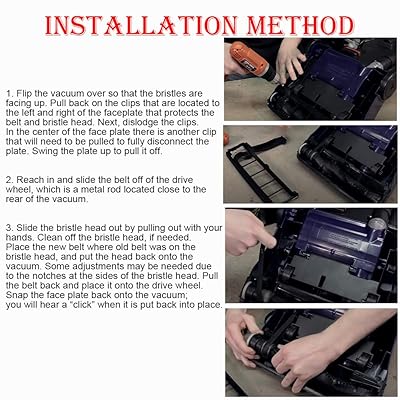 INSTALLATION METHOD

1. Flip the vacuum over so that the bristles are facing up. Pull back on the clips that are located to the left and right of the faceplate that protects the belt and bristle head. Next, dislodge the clips. In the center of the face plate there is another clip that will need to be pulled to fully disconnect the plate. Swing the plate up to pull it off.

2. Reach in and slide the belt off of the drive wheel, which is a metal rod located close to the rear of the vacuum.

3. Slide the bristle head out by pulling out with your hands. Clean off the bristle head, if needed. Place the new belt where old belt was on the bristle head, and put the head back onto the vacuum. Some adjustments may be needed due to the notches at the sides of the bristle head. Pull the belt back and place it onto the drive wheel. Snap the face plate back onto the vacuum; you will hear a "click" when it is put back into place.