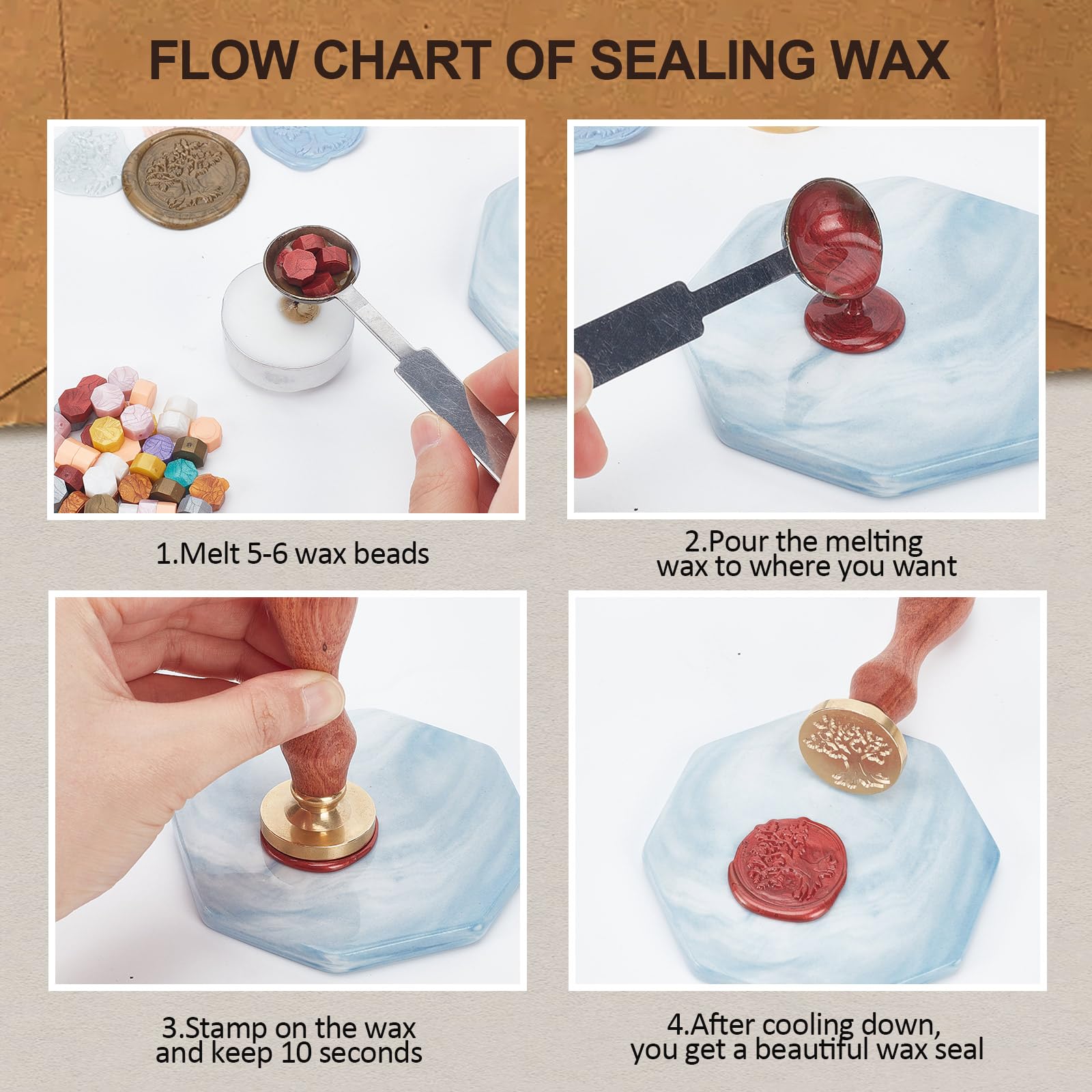 FLOW CHART OF SEALING WAX

1.Melt 5-6 wax beads

2.Pour the melting wax to where you want

3.Stamp on the wax and keep 10 seconds

4.After cooling down, you get a beautiful wax seal