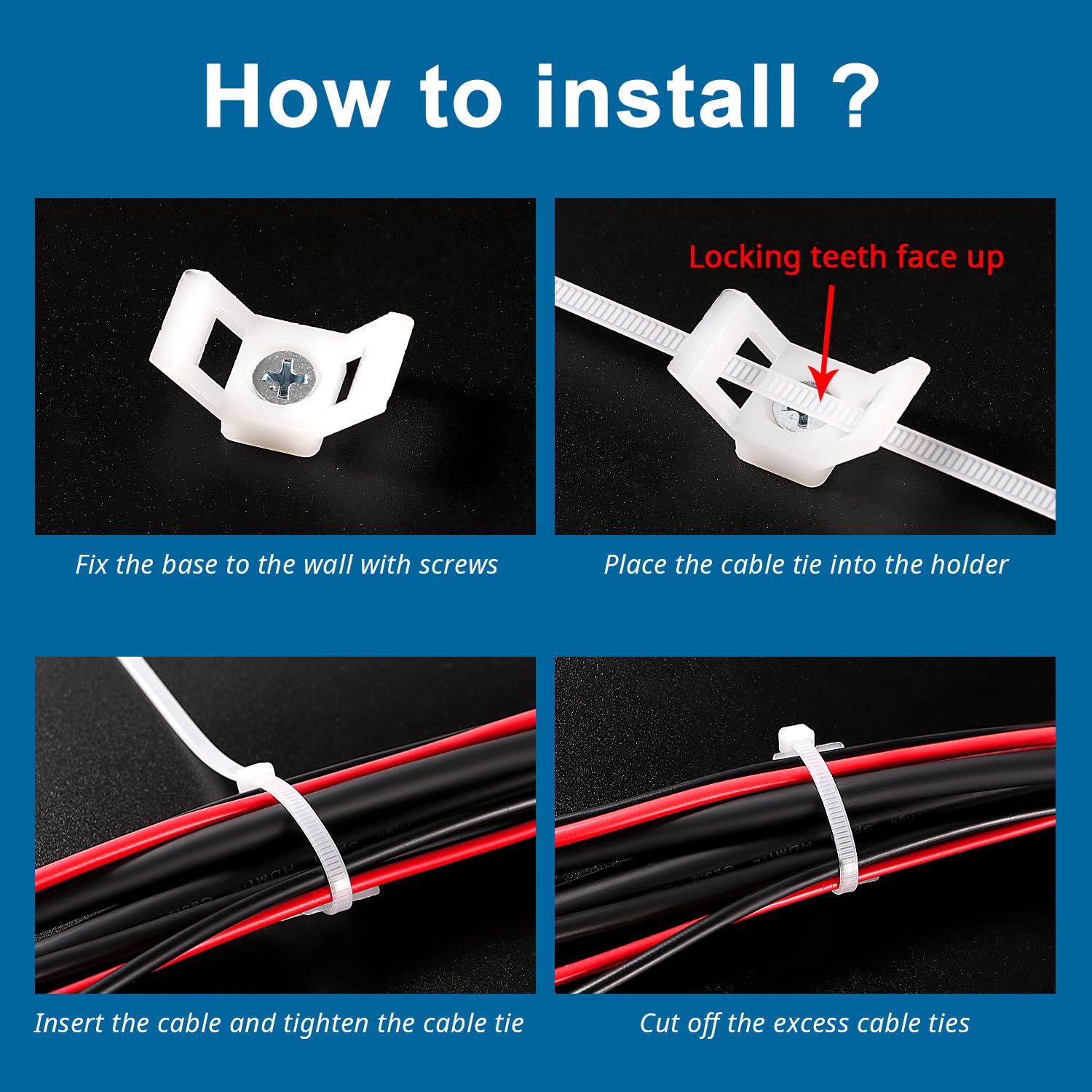 How to install ?

Fix the base to the wall with screws

Locking teeth face up

Place the cable tie into the holder

Insert the cable and tighten the cable tie

Cut off the excess cable ties