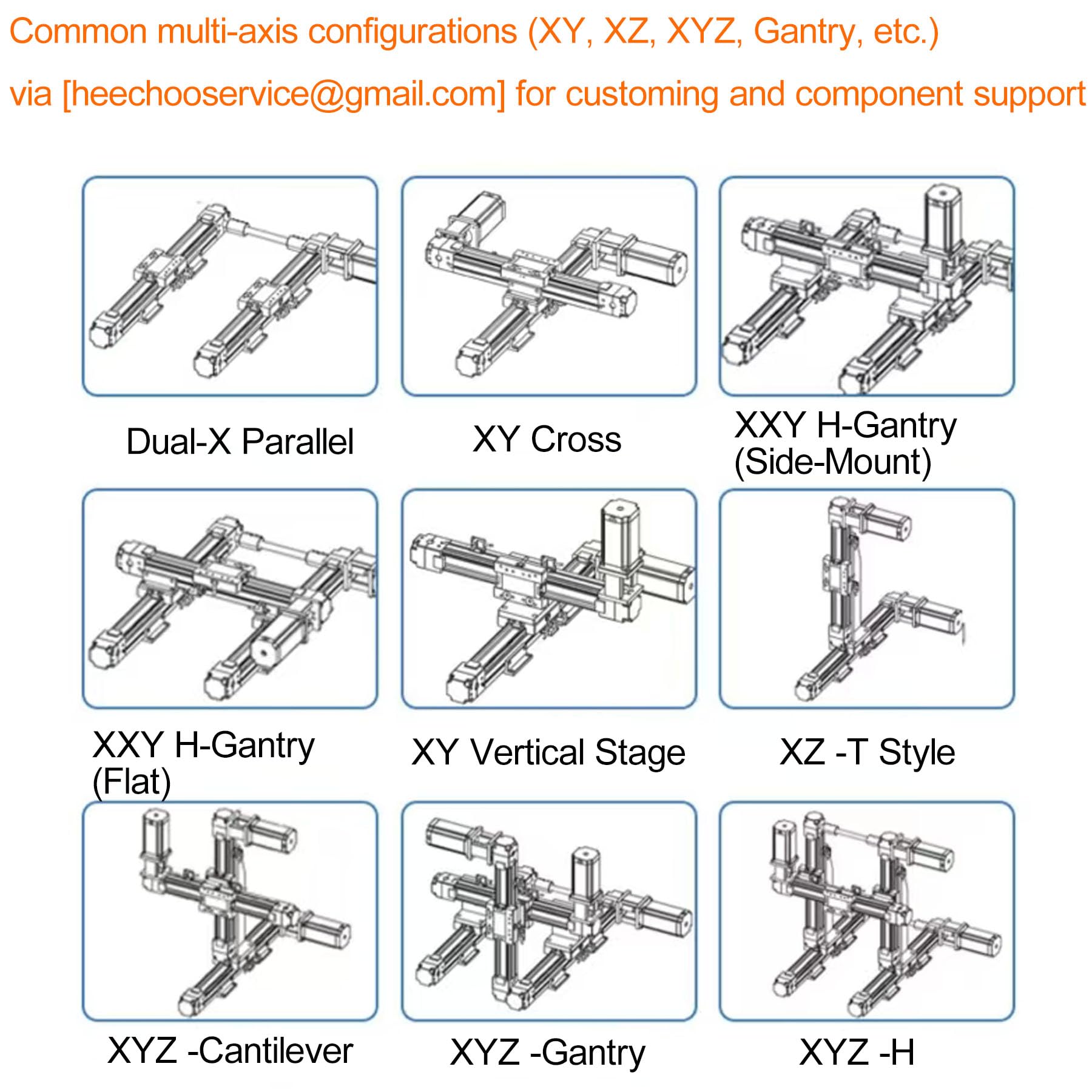 Common multi-axis configurations (XY, XZ, XYZ, Gantry, etc.)

via [heechooservice@gmail.com] for customing and component support

Dual-X Parallel

XY Cross

XXY H-Gantry (Side-Mount)

XXY H-Gantry (Flat)

XY Vertical Stage

XZ -T Style

XYZ -Cantilever

XYZ -Gantry

XYZ -H