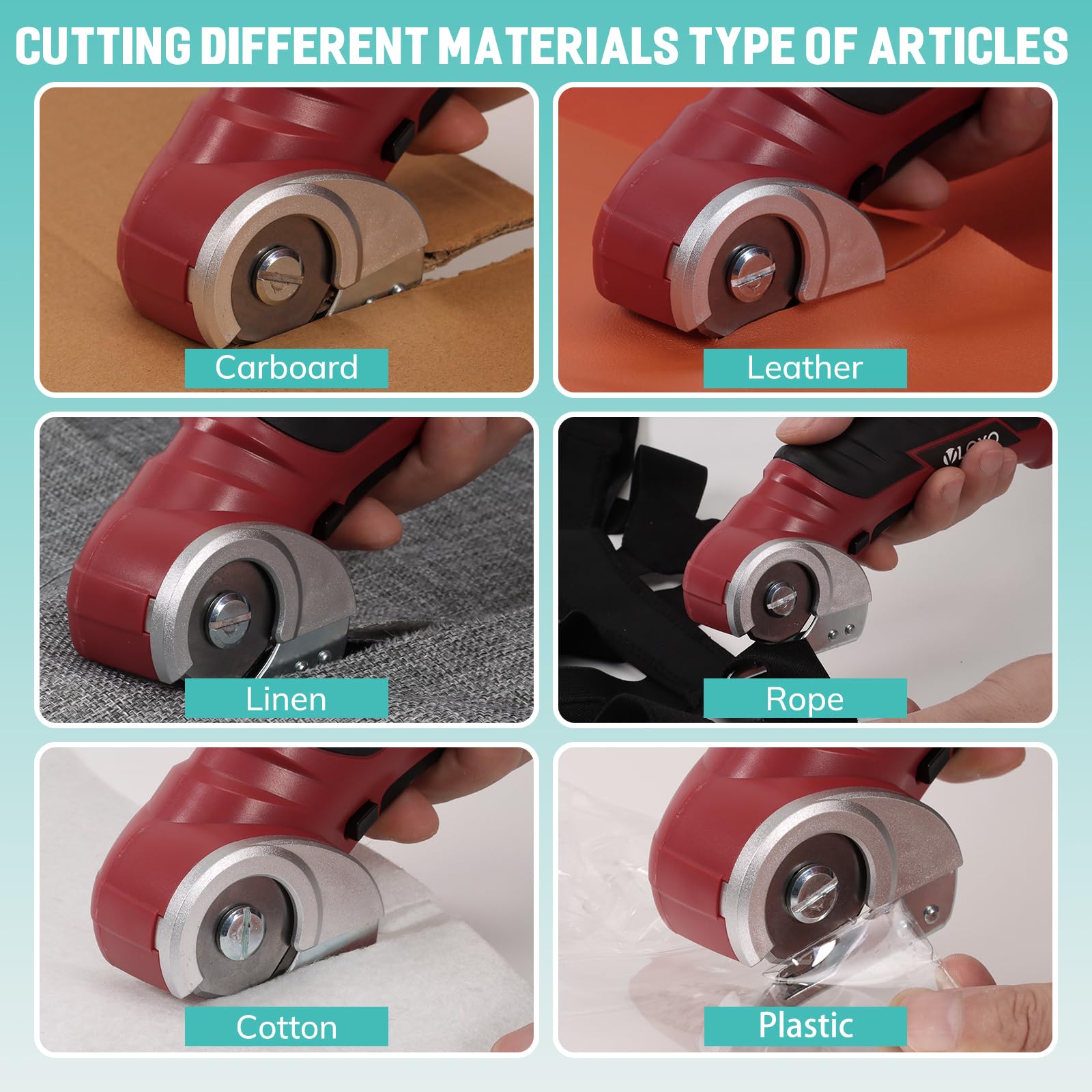 CUTTING DIFFERENT MATERIALS TYPE OF ARTICLES

Carboard

Leather

Linen

VLOXO

Rope

Cotton

Plastic