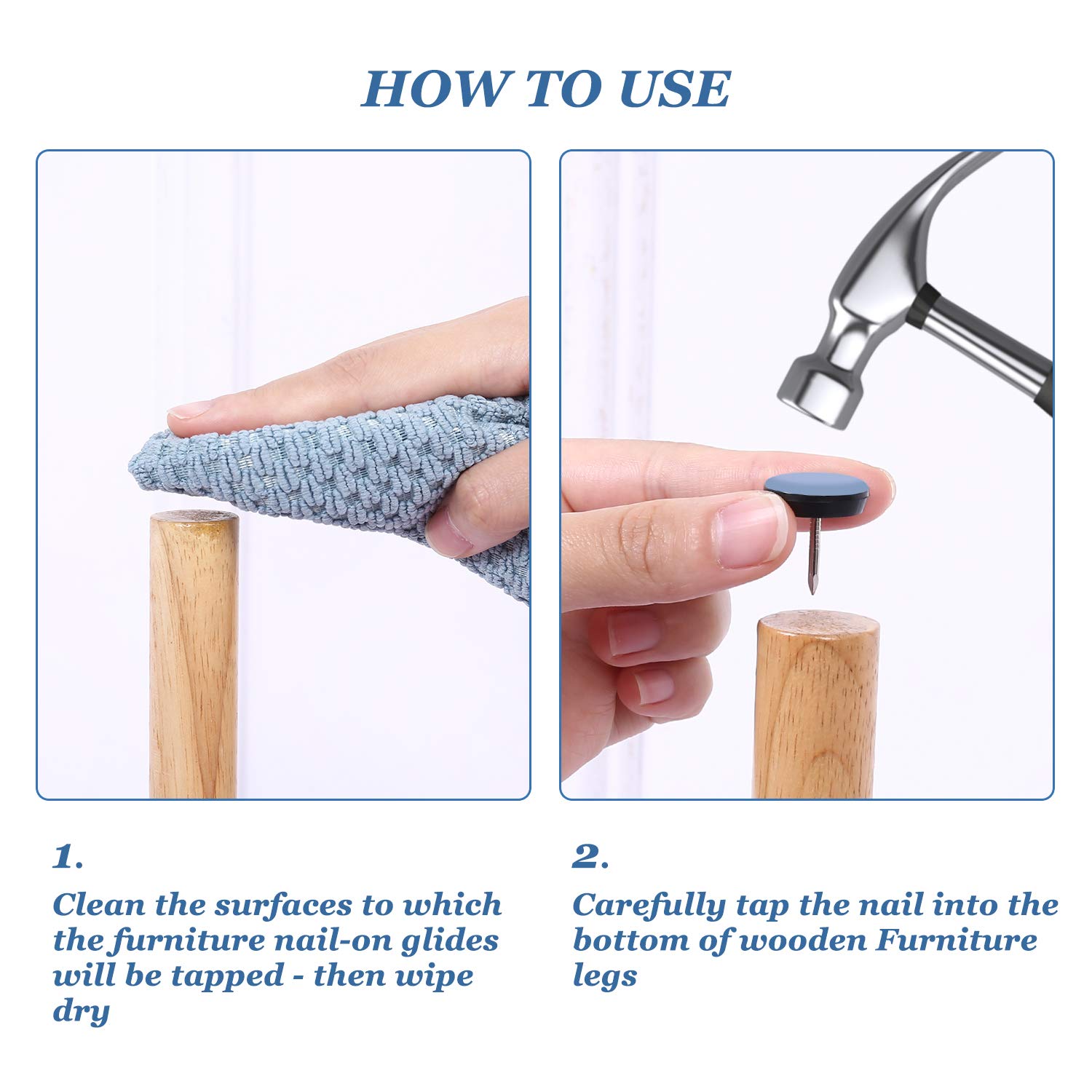 HOW TO USE

1.

Clean the surfaces to which the furniture nail-on glides will be tapped - then wipe dry

2.

Carefully tap the nail into the bottom of wooden Furniture legs