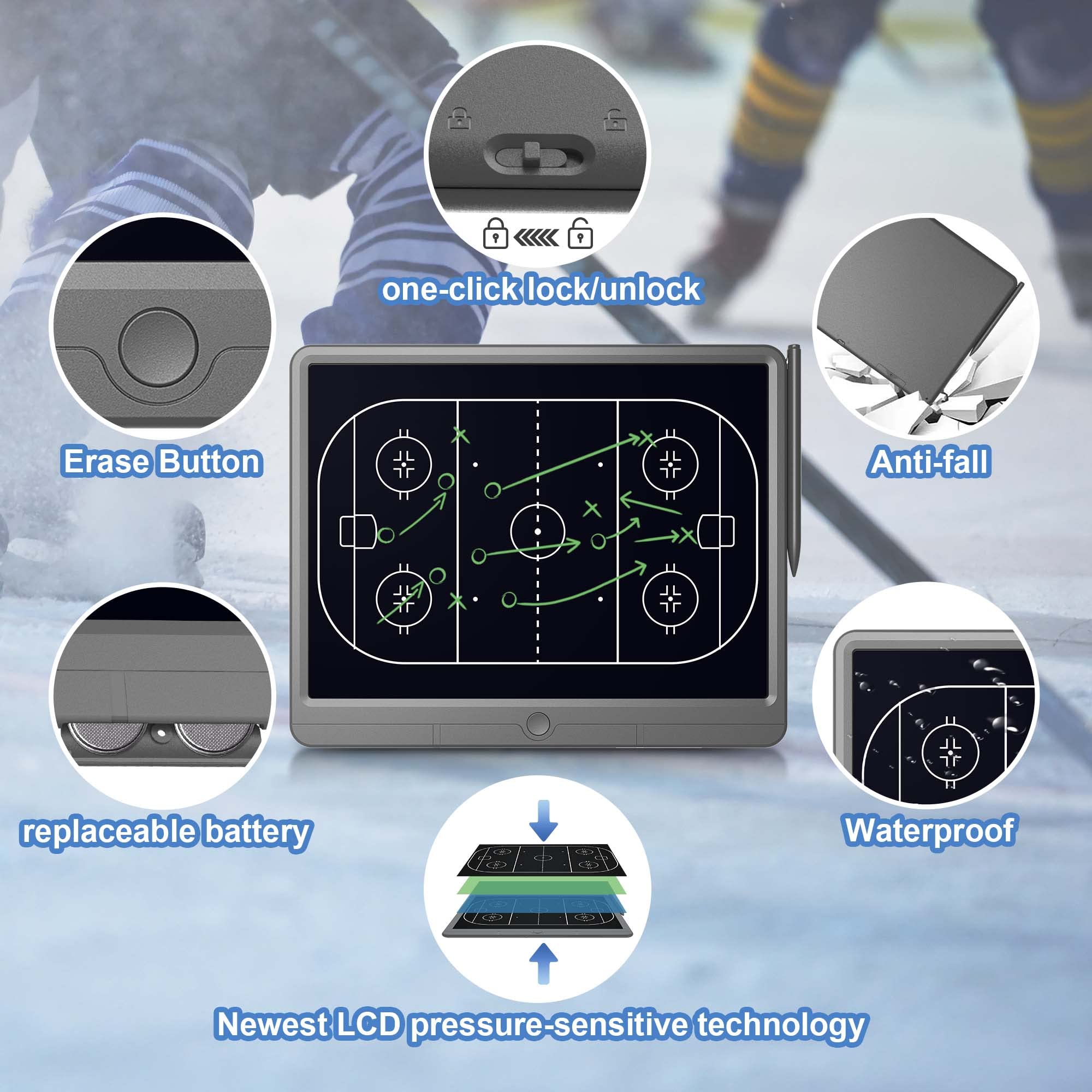 one-click lock/unlock

Erase Button

Anti-fall

replaceable battery

Waterproof

Newest LCD pressure-sensitive technology