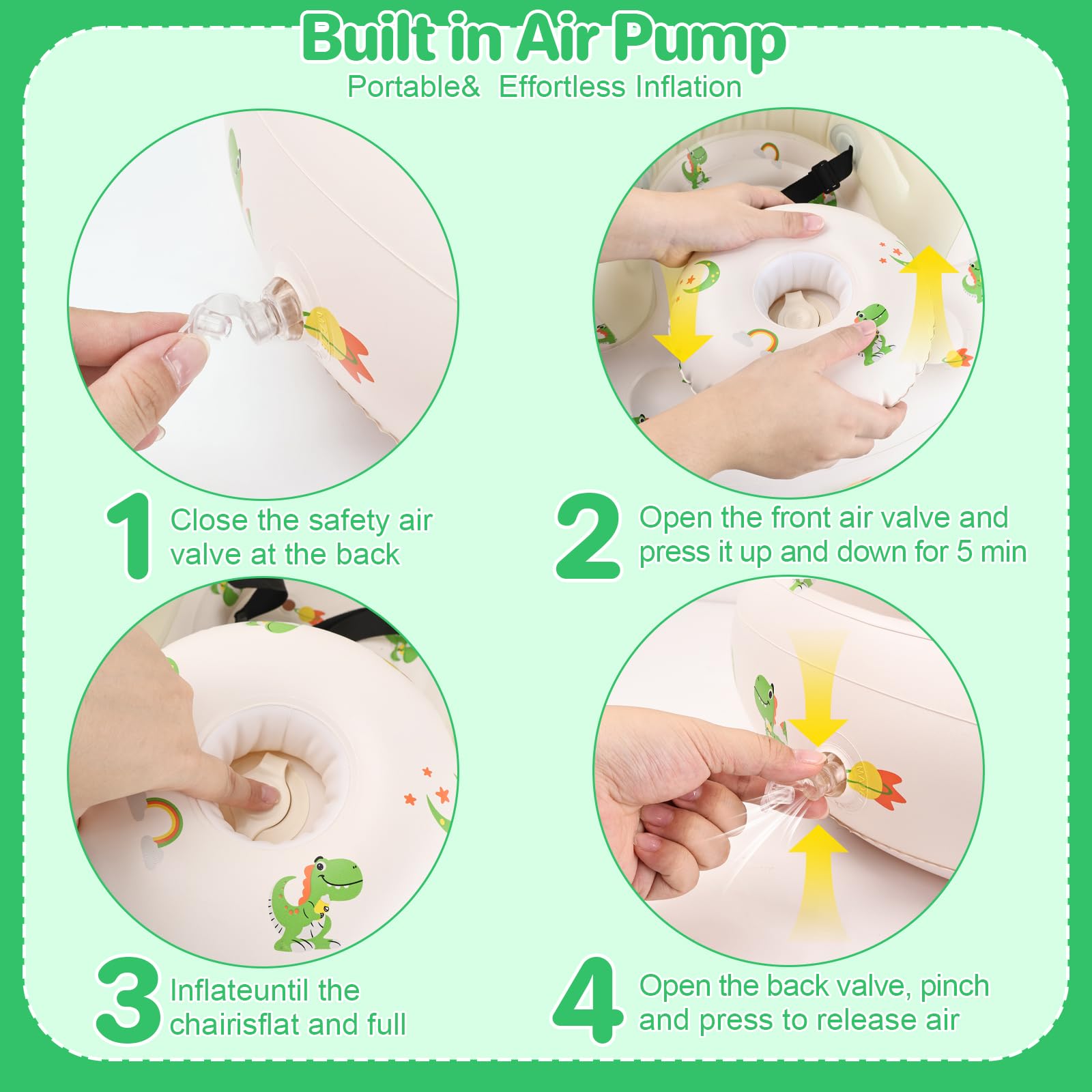 Built in Air Pump
Portable& Effortless Inflation

1 Close the safety air valve at the back

2 Open the front air valve and press it up and down for 5 min

3 Inflateuntil the chairisflat and full

4 Open the back valve, pinch and press to release air