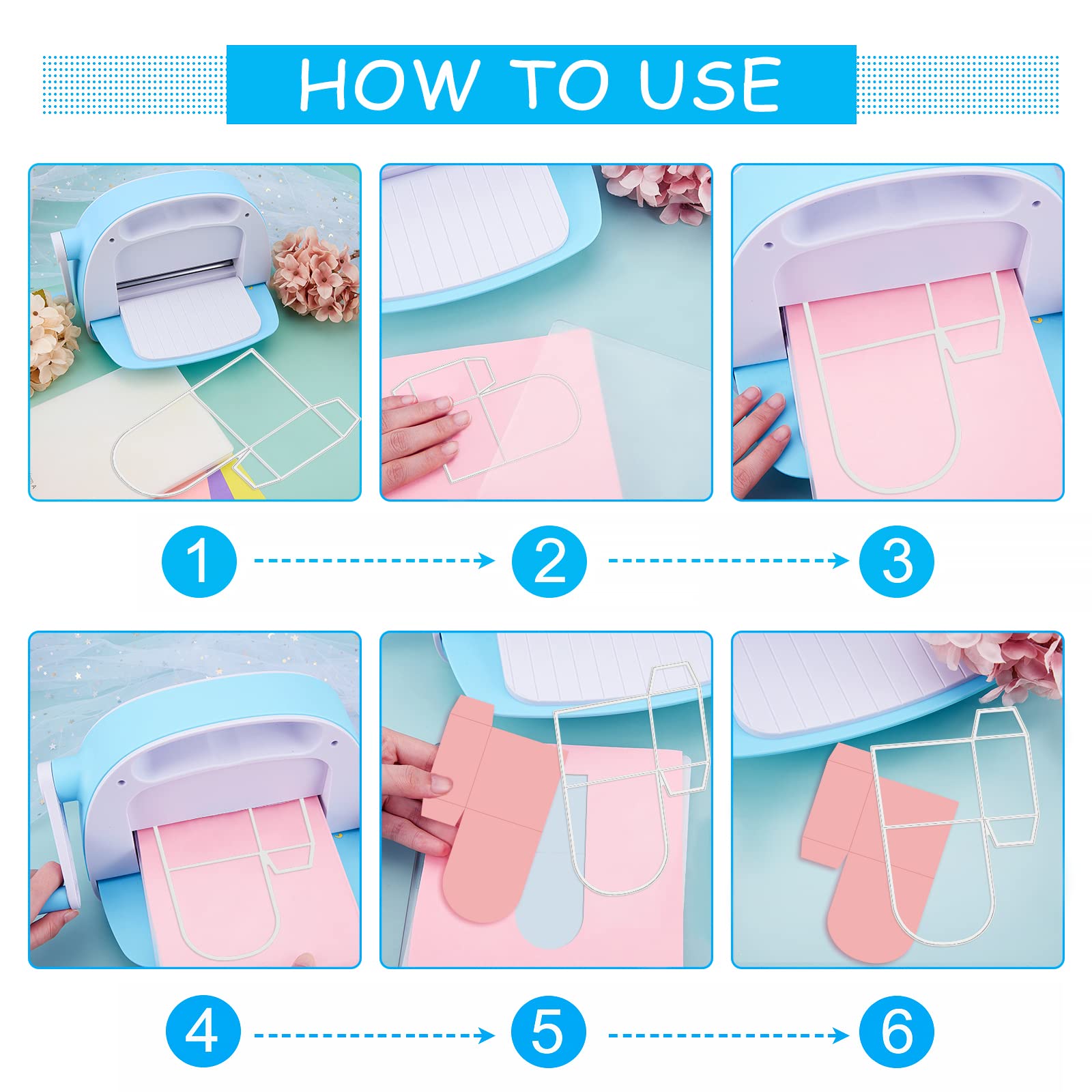 HOW TO USE

1
2
3

4
5
6