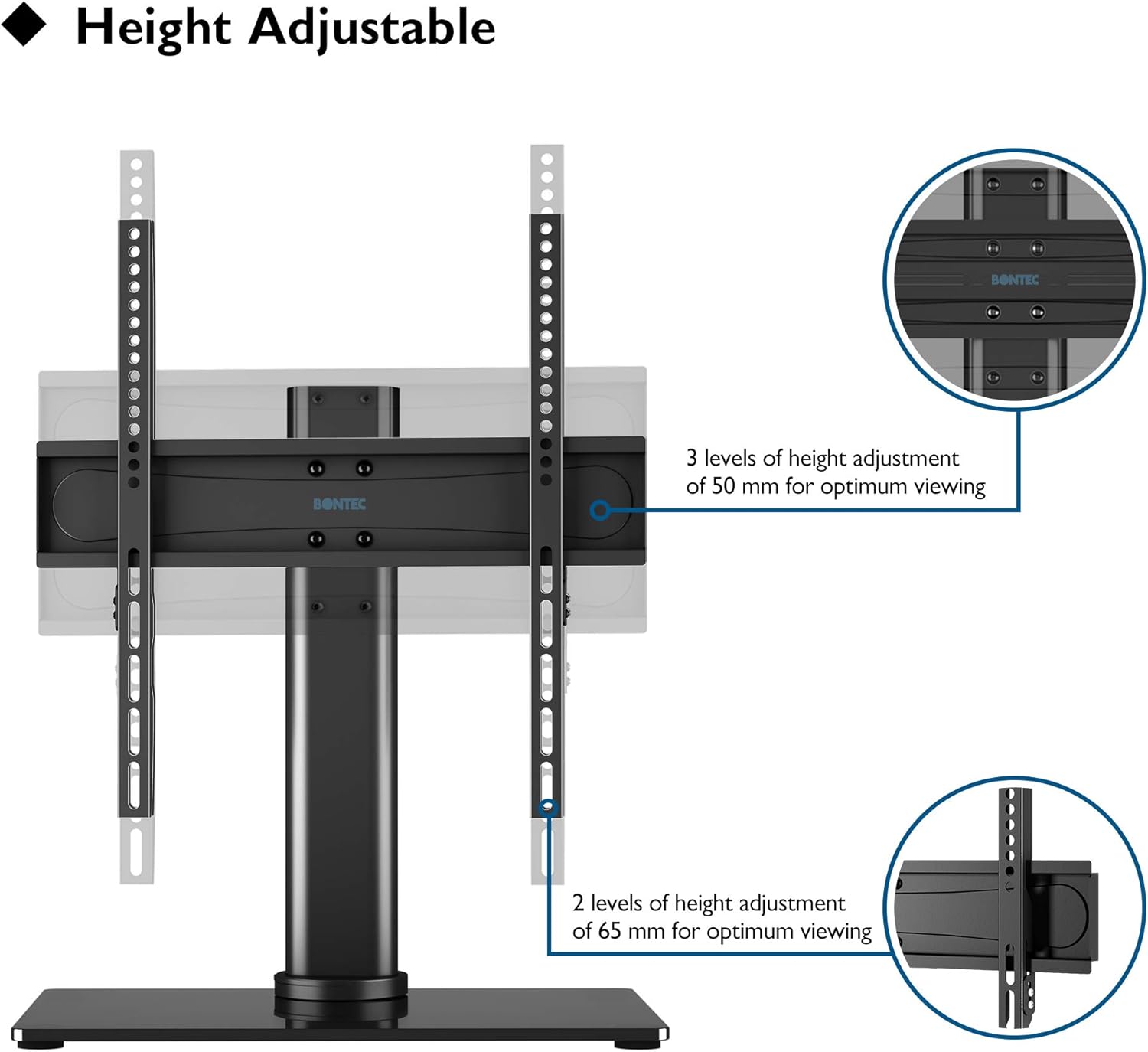 ◆ Height Adjustable

BONTEC

BONTEC

3 levels of height adjustment of 50 mm for optimum viewing

2 levels of height adjustment of 65 mm for optimum viewing