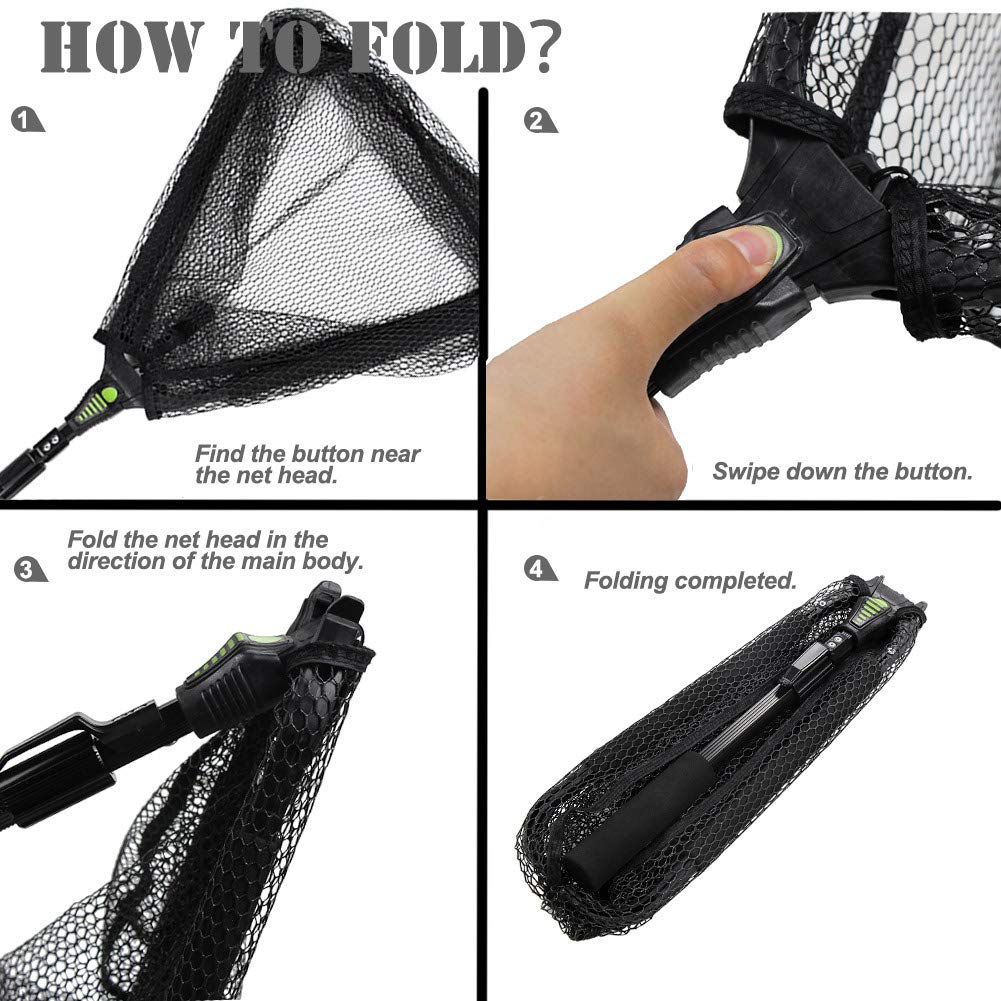 HOW TO FOLD?

1

Find the button near the net head.

2

Swipe down the button.

3

Fold the net head in the direction of the main body.

4

Folding completed.