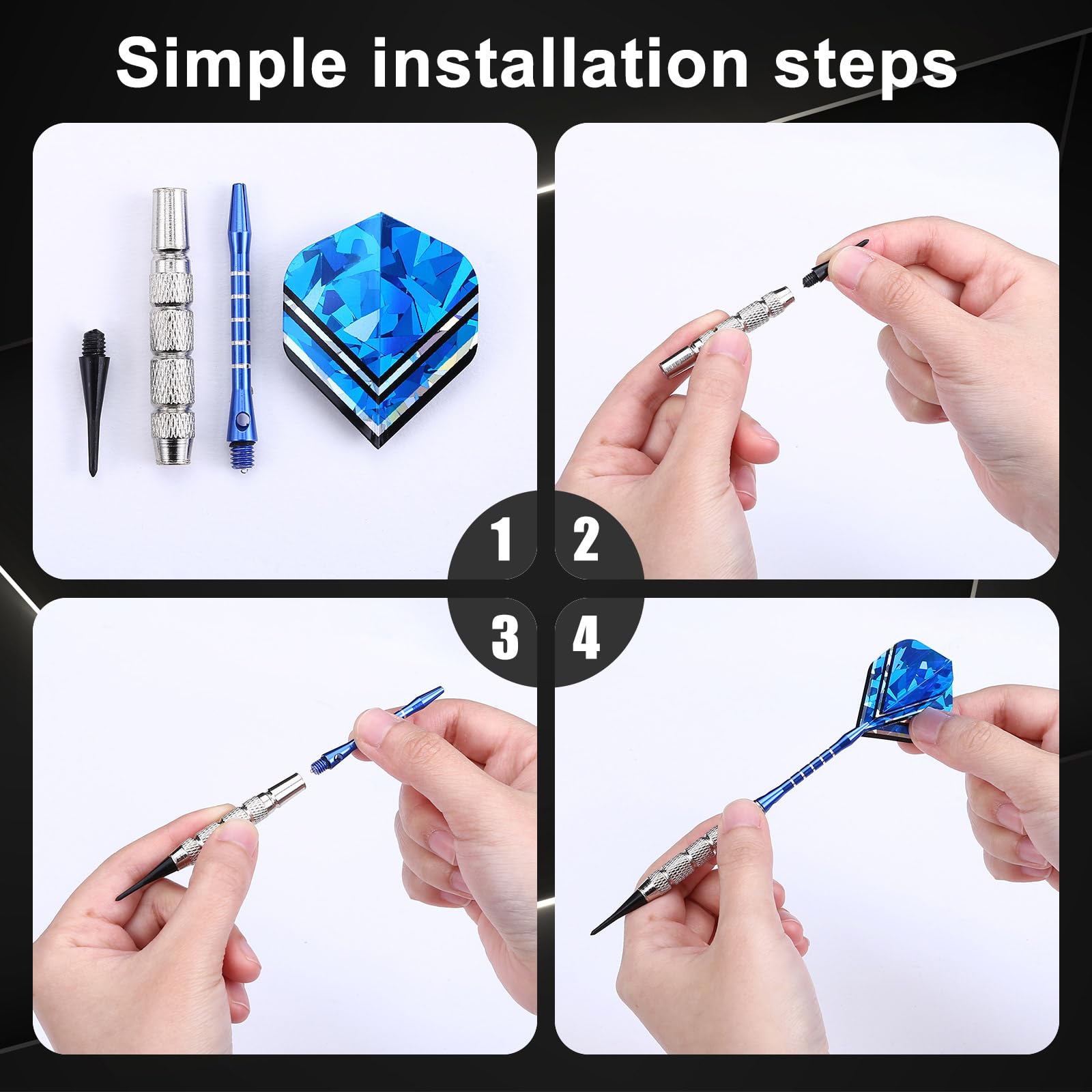 Simple installation steps

1

2

3

4