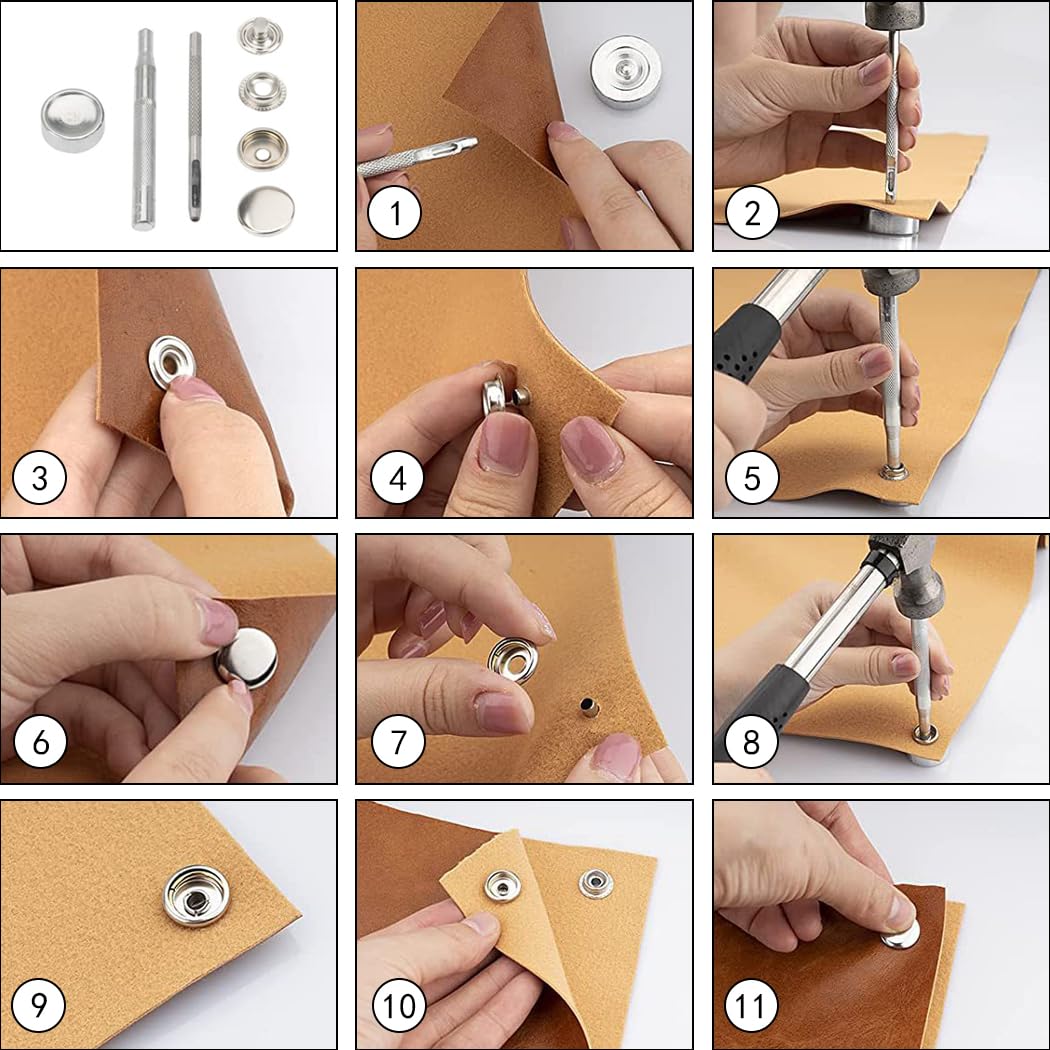 1
2
3
4
5
6
7
8
9
10
11