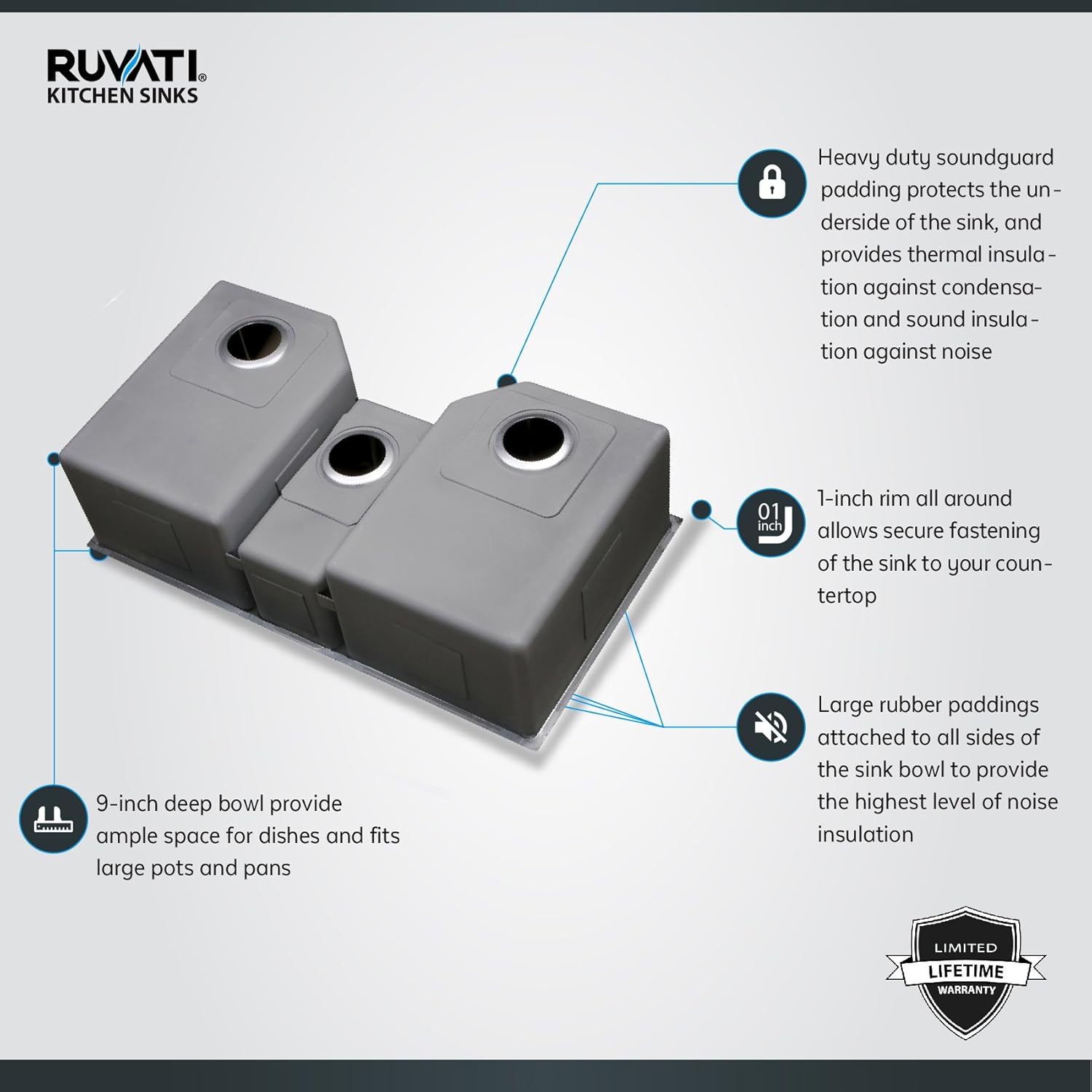 RUVATI®
KITCHEN SINKS

Heavy duty soundguard padding protects the underside of the sink, and provides thermal insulation against condensation and sound insulation against noise

01 inch

1-inch rim all around allows secure fastening of the sink to your countertop

Large rubber paddings attached to all sides of the sink bowl to provide the highest level of noise insulation

9-inch deep bowl provide ample space for dishes and fits large pots and pans

LIMITED
LIFETIME
WARRANTY