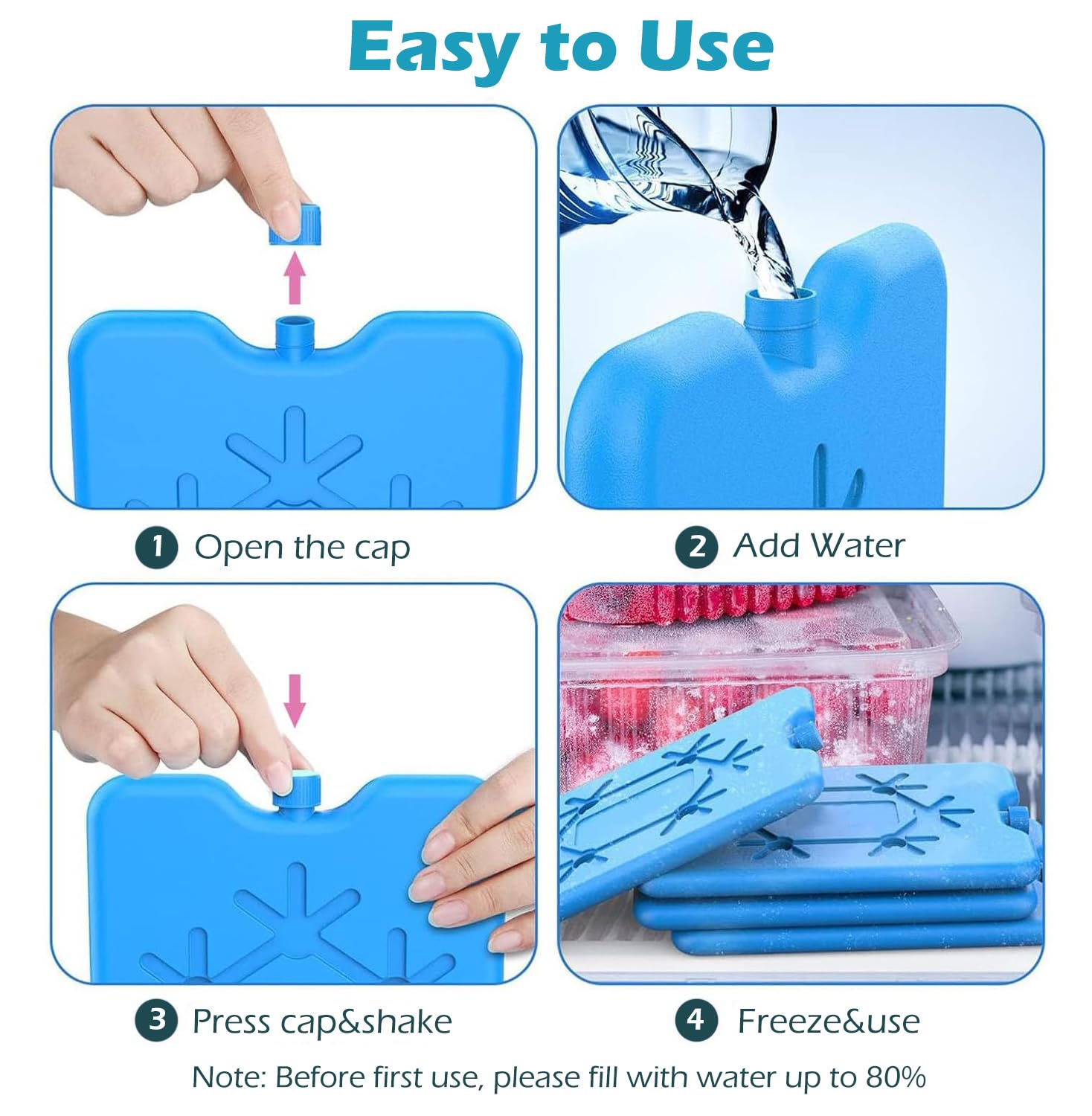 Easy to Use

1 Open the cap

2 Add Water

3 Press cap&shake

4 Freeze&use

Note: Before first use, please fill with water up to 80%