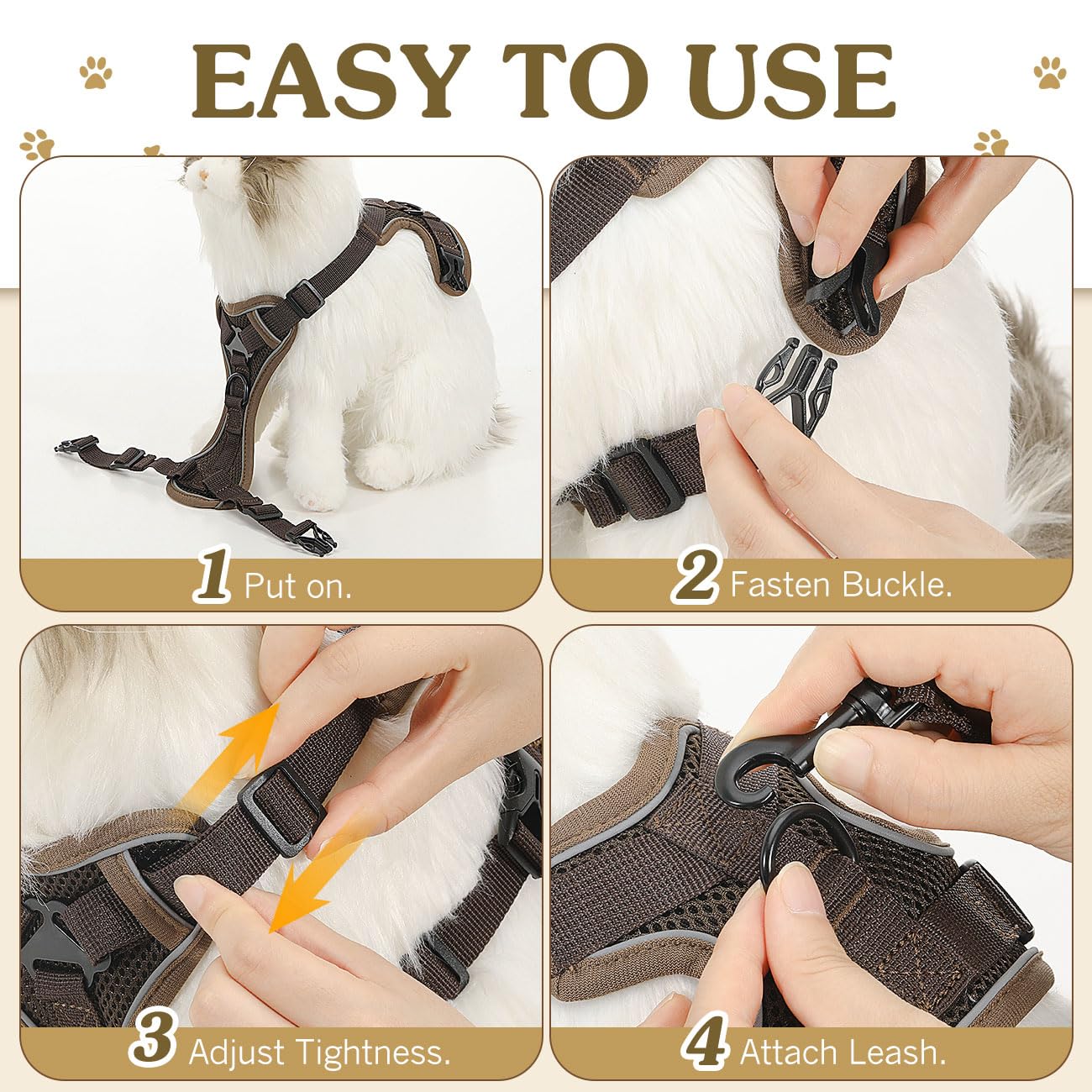 EASY TO USE

1 Put on.

2 Fasten Buckle.

3 Adjust Tightness.

4 Attach Leash.