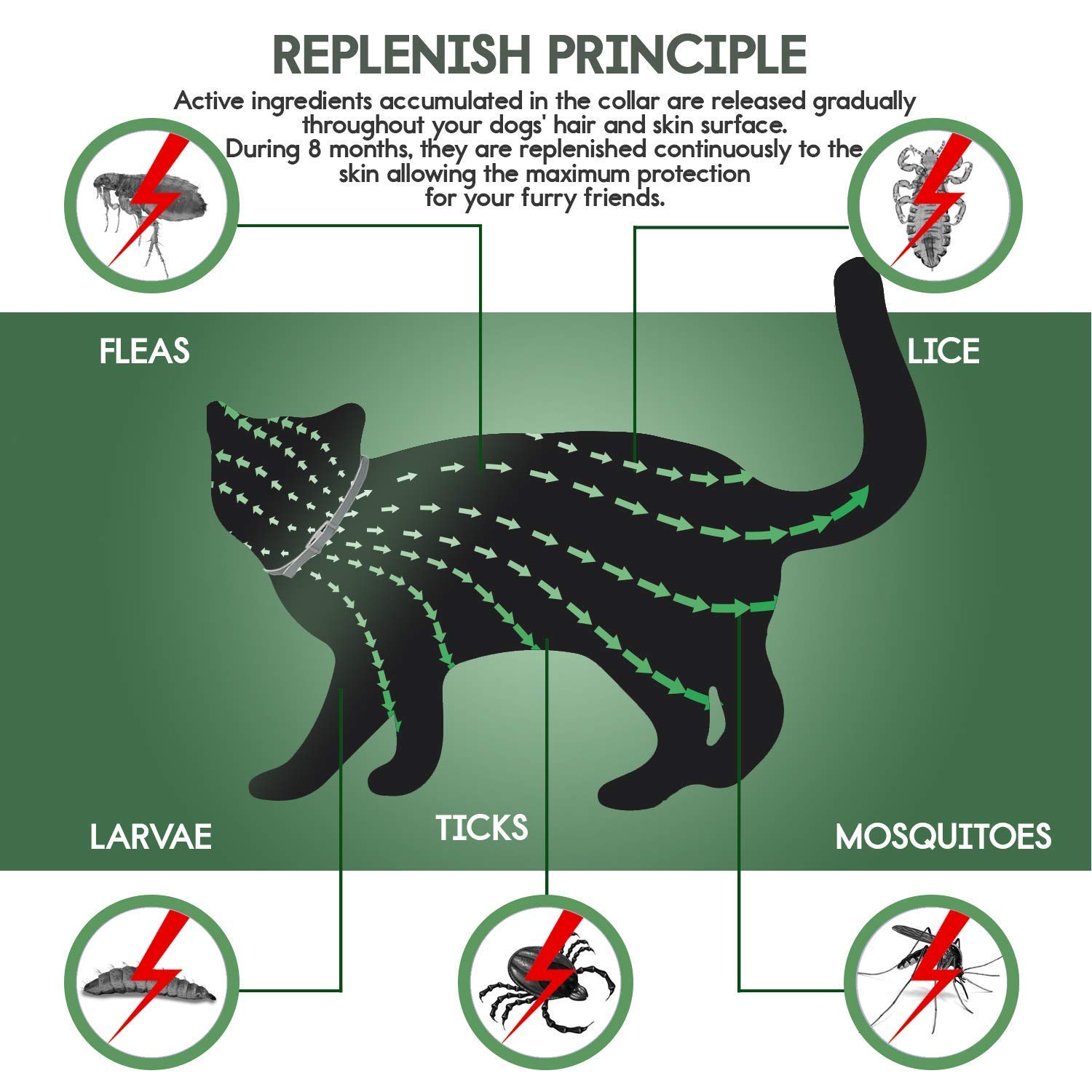 REPLENISH PRINCIPLE

Active ingredients accumulated in the collar are released gradually throughout your dogs' hair and skin surface.
During 8 months, they are replenished continuously to the skin allowing the maximum protection for your furry friends.

FLEAS

LICE

LARVAE

TICKS

MOSQUITOES