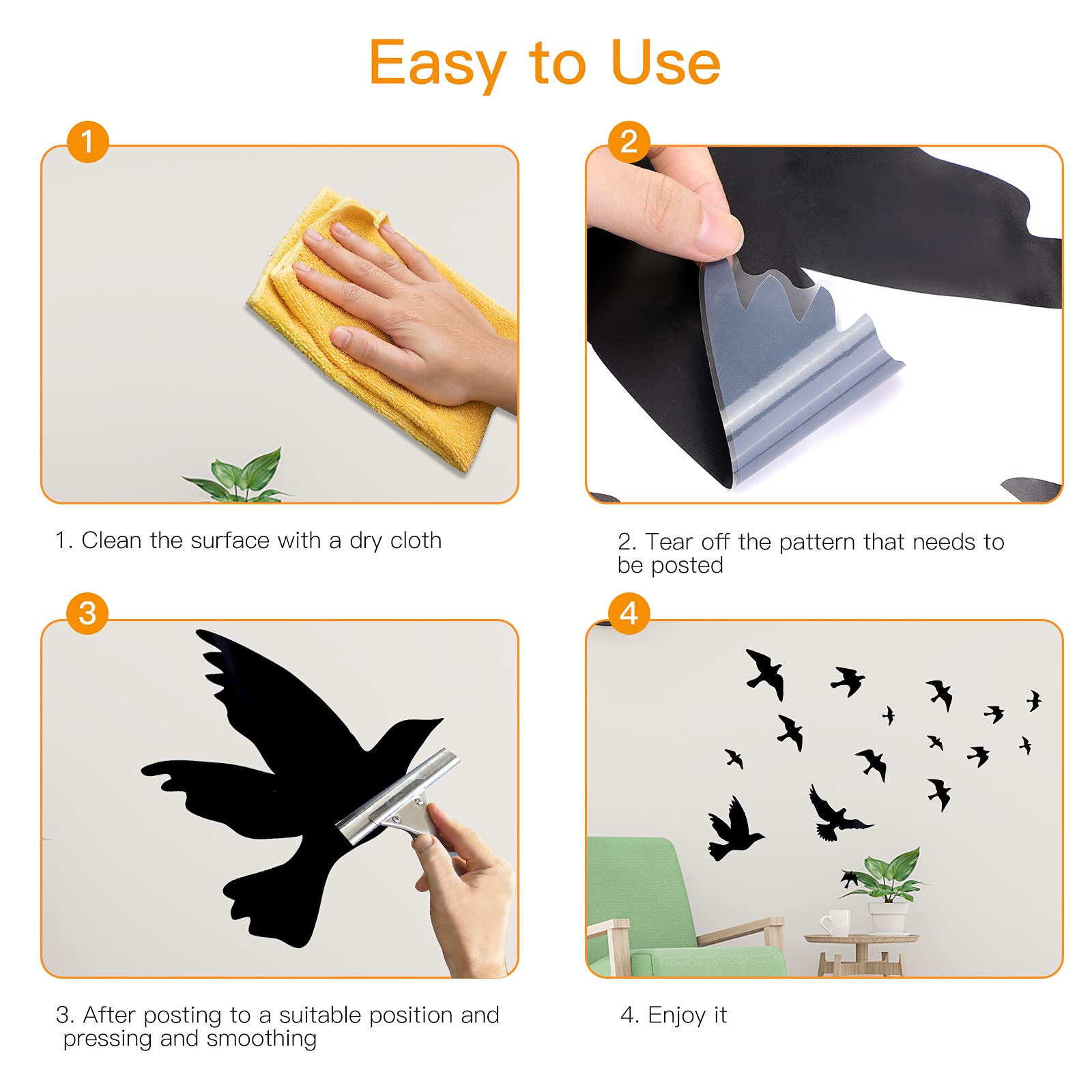 Easy to Use

1

1. Clean the surface with a dry cloth

2

2. Tear off the pattern that needs to be posted

3

3. After posting to a suitable position and pressing and smoothing

4

4. Enjoy it