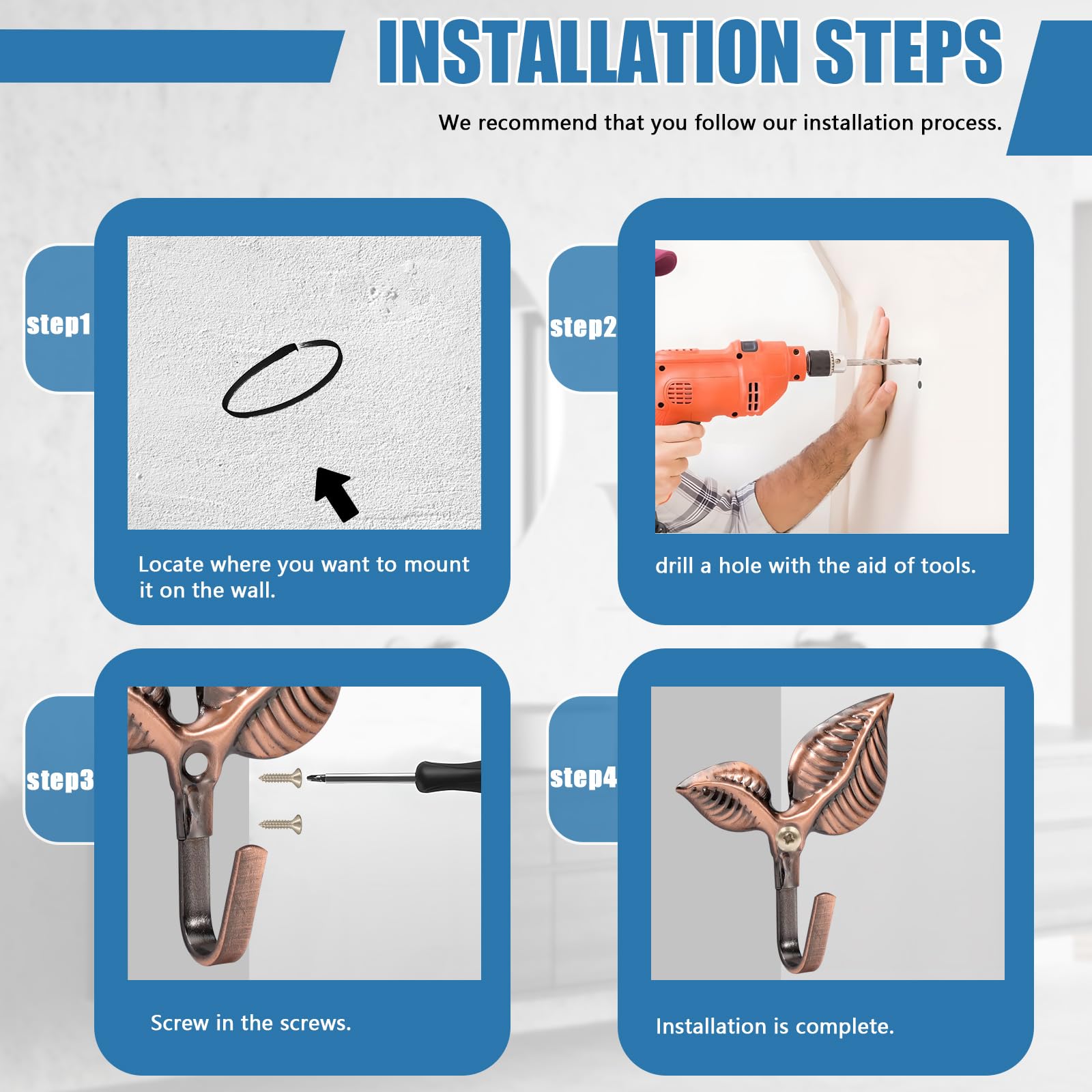 INSTALLATION STEPS

We recommend that you follow our installation process.

step1

Locate where you want to mount it on the wall.

step2

drill a hole with the aid of tools.

step3

Screw in the screws.

step4

Installation is complete.