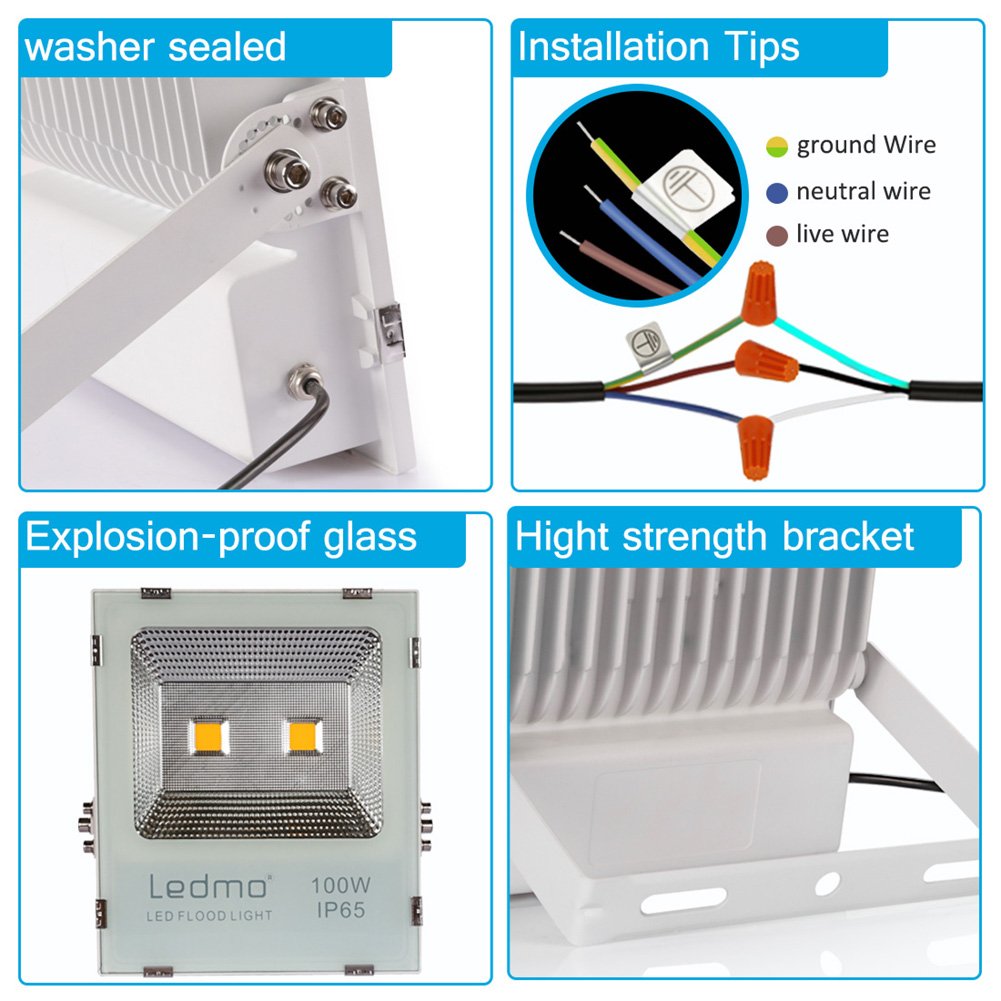 washer sealed

Installation Tips

ground Wire
neutral wire
live wire

Explosion-proof glass

Ledmo®
LED FLOOD LIGHT
100W
IP65

Hight strength bracket