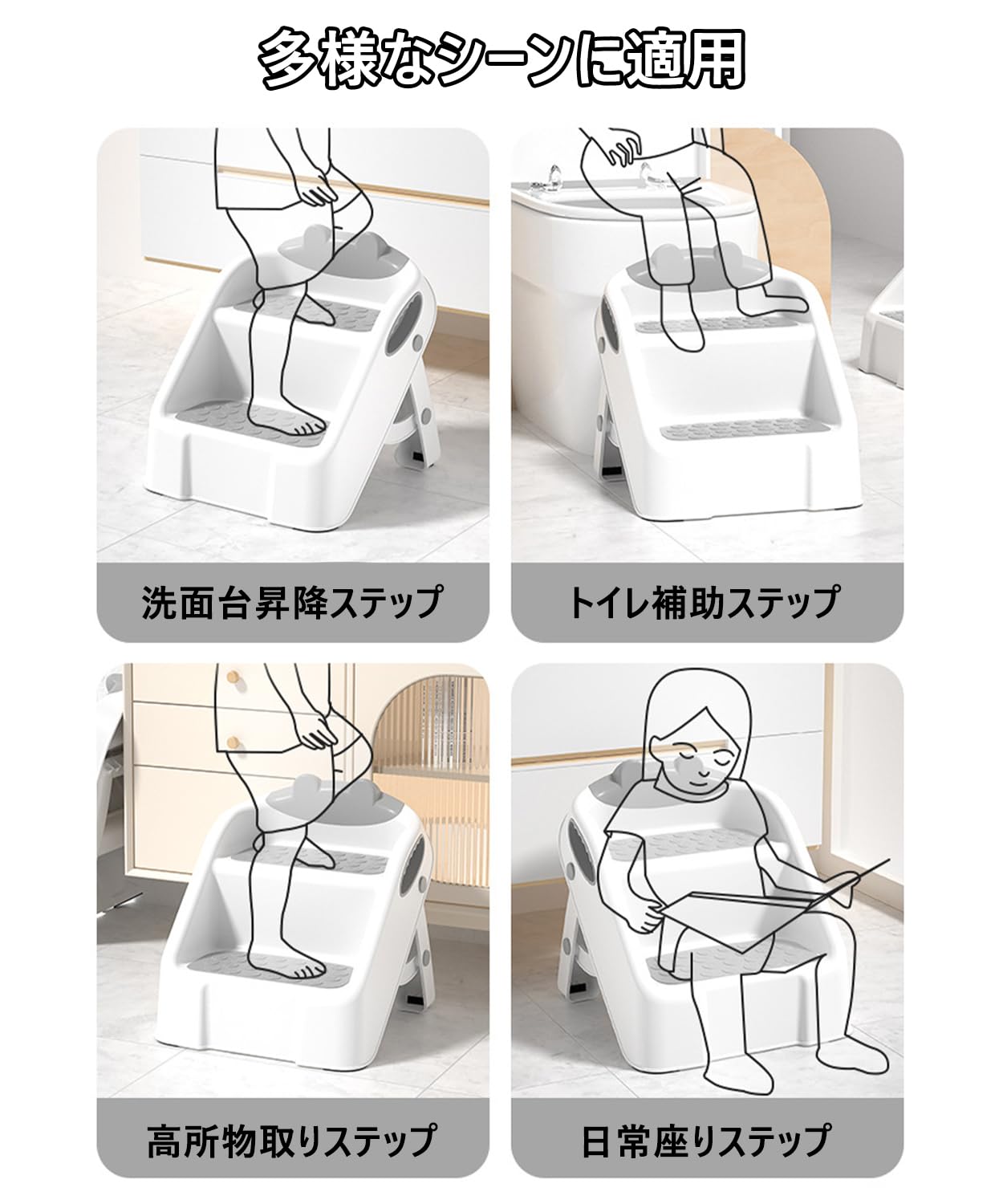 多様なシーンに適用

洗面台昇降ステップ

トイレ補助ステップ

高所物取りステップ

日常座りステップ