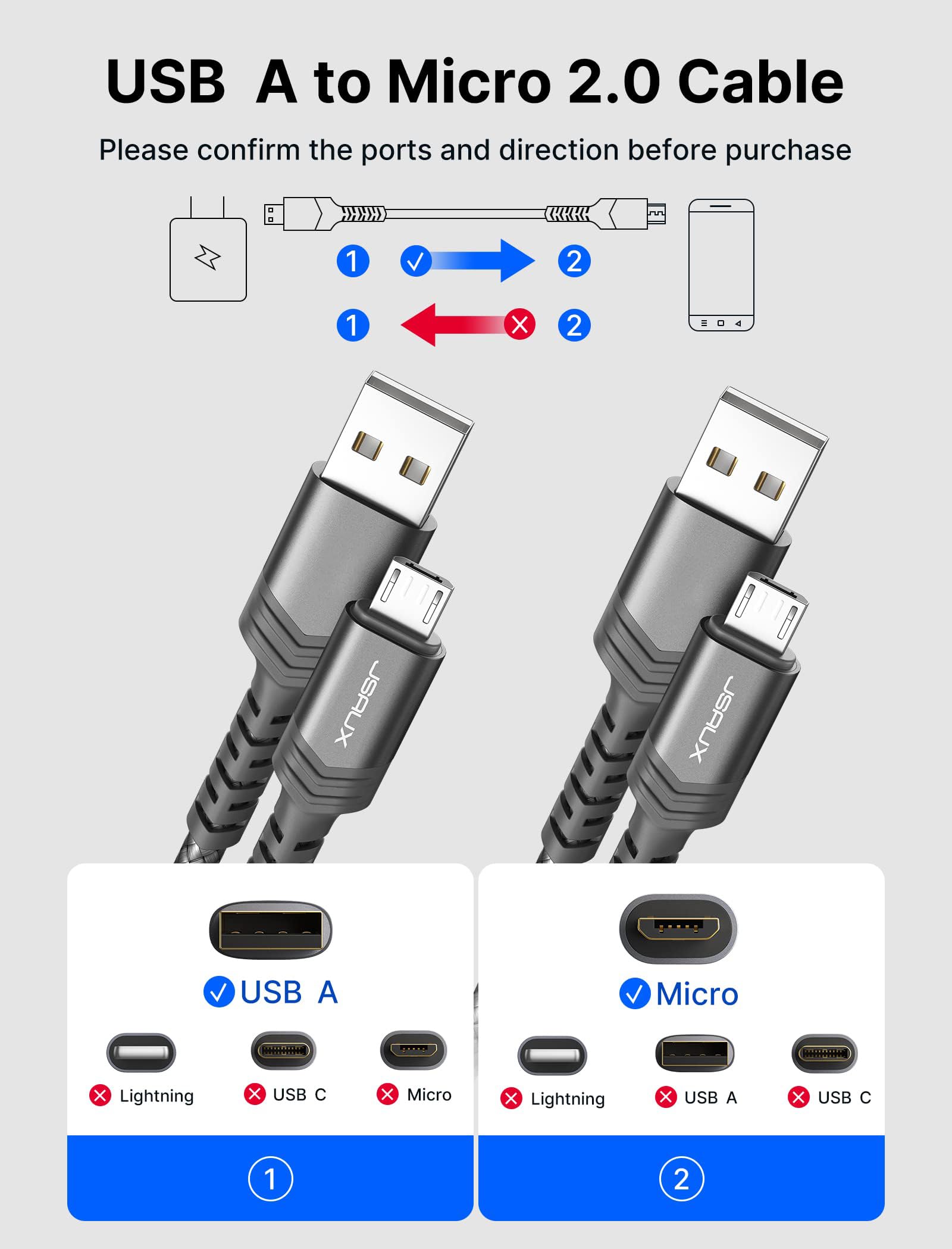 USB A to Micro 2.0 Cable

Please confirm the ports and direction before purchase

1 2

1 2

JSAUX

JSAUX

USB A

Lightning USB C Micro

1

Micro

Lightning USB A USB C

2