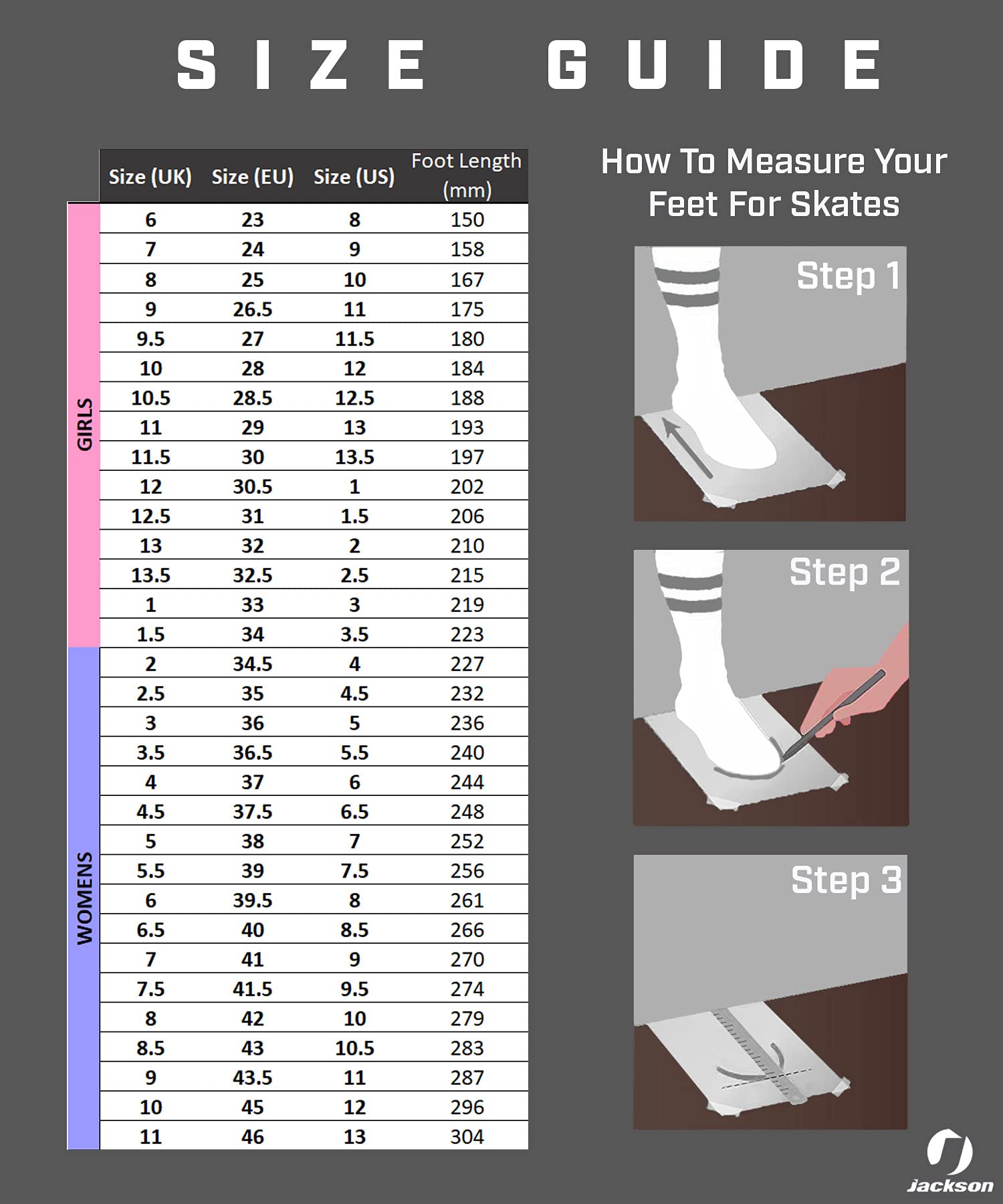 SIZE GUIDE

| | Size (UK) | Size (EU) | Size (US) | Foot Length (mm) |
|---|---|---|---|---|
| GIRLS | 6 | 23 | 8 | 150 |
| | 7 | 24 | 9 | 158 |
| | 8 | 25 | 10 | 167 |
| | 9 | 26.5 | 11 | 175 |
| | 9.5 | 27 | 11.5 | 180 |
| | 10 | 28 | 12 | 184 |
| | 10.5 | 28.5 | 12.5 | 188 |
| | 11 | 29 | 13 | 193 |
| | 11.5 | 30 | 13.5 | 197 |
| | 12 | 30.5 | 1 | 202 |
| | 12.5 | 31 | 1.5 | 206 |
| | 13 | 32 | 2 | 210 |
| | 13.5 | 32.5 | 2.5 | 215 |
| | 1 | 33 | 3 | 219 |
| | 1.5 | 34 | 3.5 | 223 |
| WOMENS | 2 | 34.5 | 4 | 227 |
| | 2.5 | 35 | 4.5 | 232 |
| | 3 | 36 | 5 | 236 |
| | 3.5 | 36.5 | 5.5 | 240 |
| | 4 | 37 | 6 | 244 |
| | 4.5 | 37.5 | 6.5 | 248 |
| | 5 | 38 | 7 | 252 |
| | 5.5 | 39 | 7.5 | 256 |
| | 6 | 39.5 | 8 | 261 |
| | 6.5 | 40 | 8.5 | 266 |
| | 7 | 41 | 9 | 270 |
| | 7.5 | 41.5 | 9.5 | 274 |
| | 8 | 42 | 10 | 279 |
| | 8.5 | 43 | 10.5 | 283 |
| | 9 | 43.5 | 11 | 287 |
| | 10 | 45 | 12 | 296 |
| | 11 | 46 | 13 | 304 |

How To Measure Your Feet For Skates

Step 1

Step 2

Step 3

Jackson