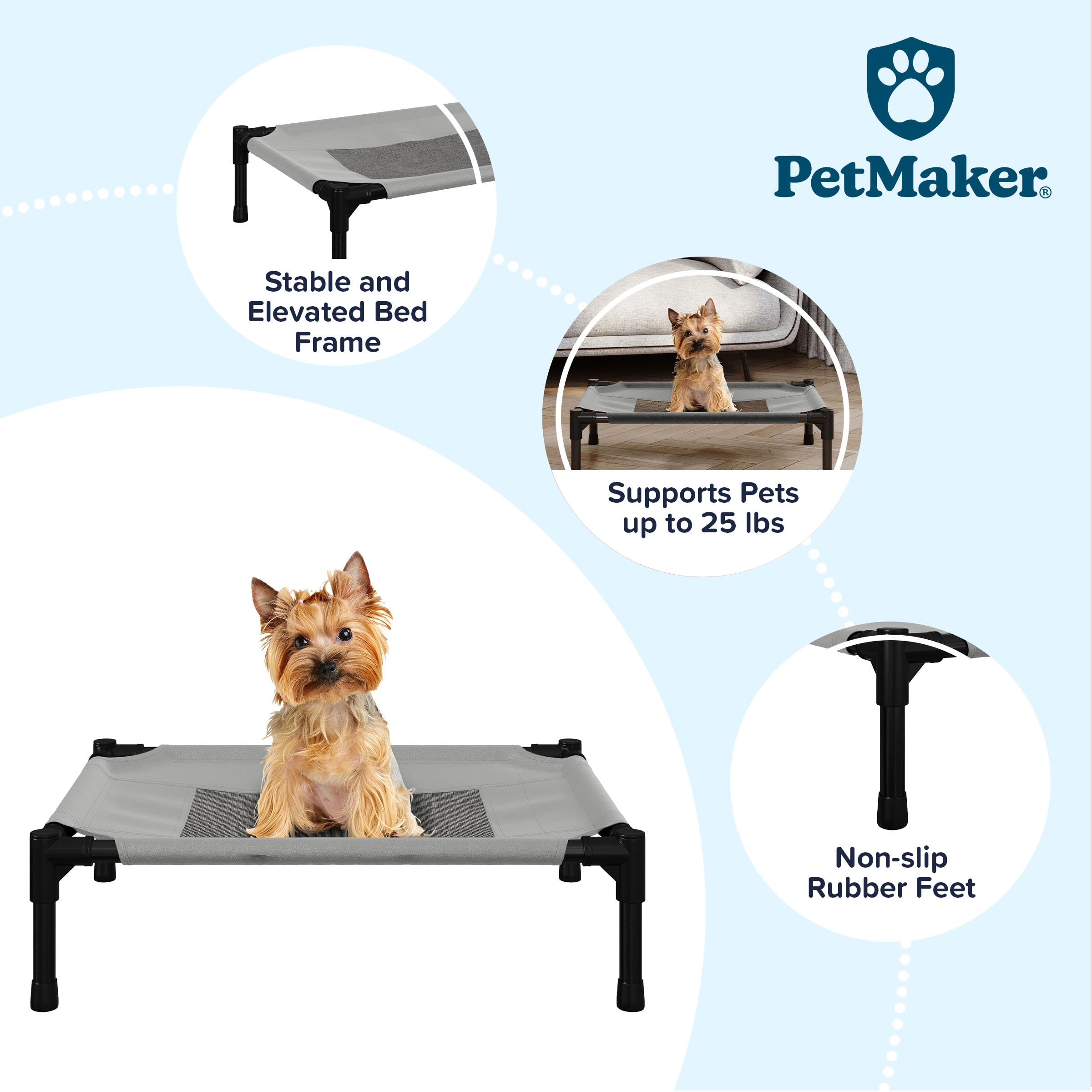 PetMaker®

Stable and Elevated Bed Frame

Supports Pets up to 25 lbs

Non-slip Rubber Feet