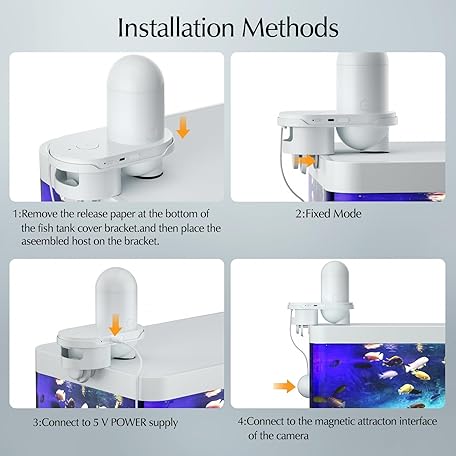 Installation Methods

1:Remove the release paper at the bottom of the fish tank cover bracket.and then place the aseembled host on the bracket.

2:Fixed Mode

3:Connect to 5 V POWER supply

4:Connect to the magnetic attracton interface of the camera