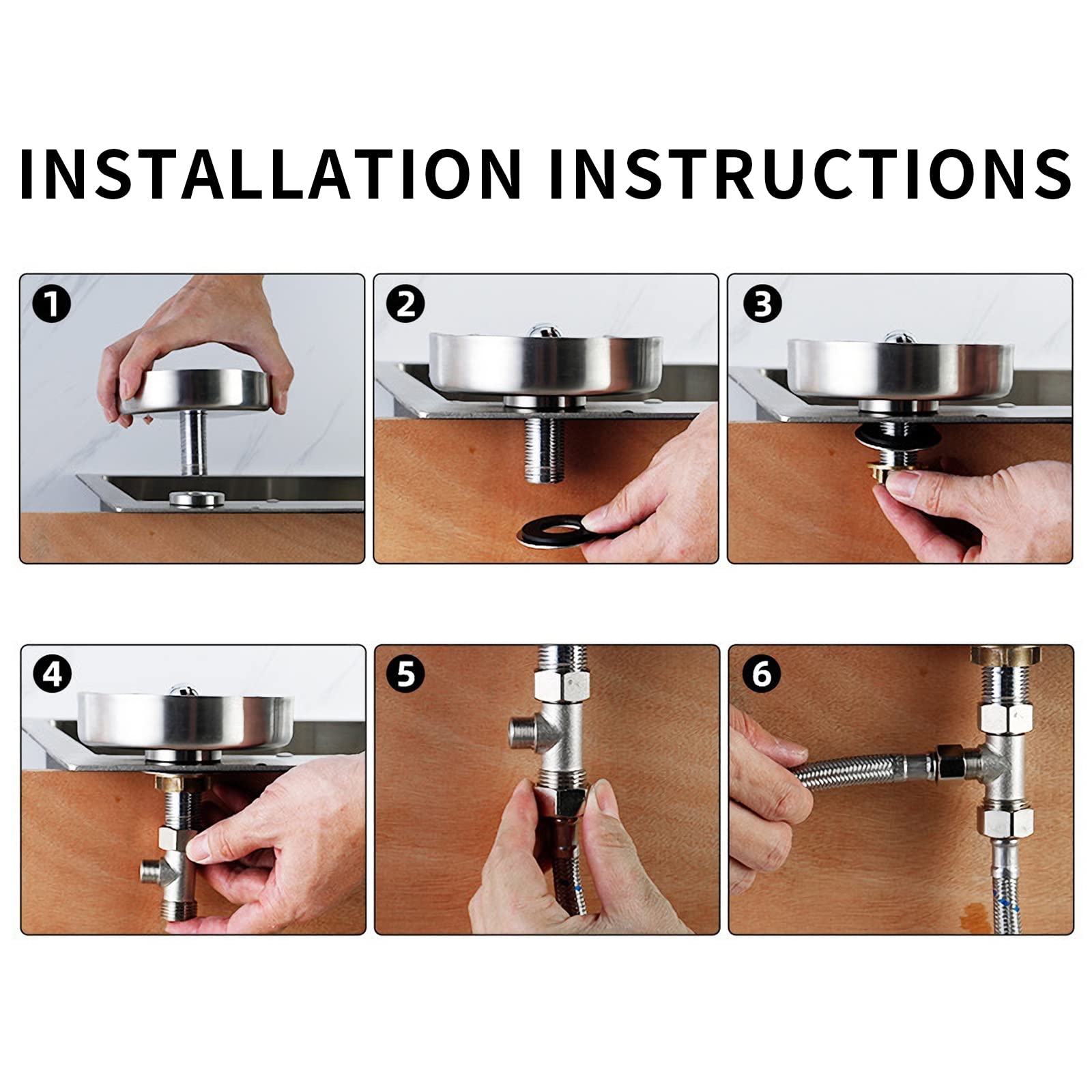 INSTALLATION INSTRUCTIONS

1

2

3

4

5

6