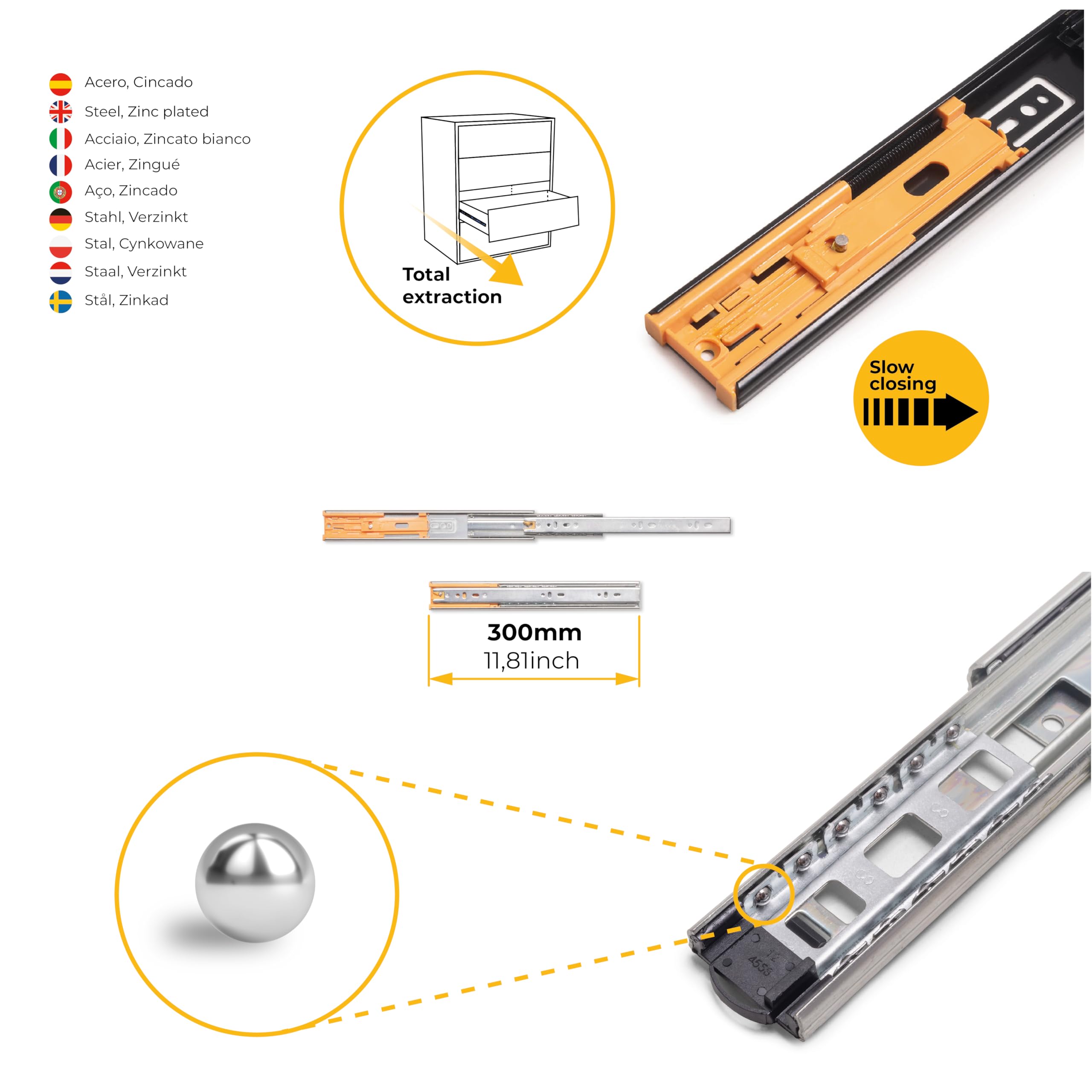 Acero, Cincado
Steel, Zinc plated
Acciaio, Zincato bianco
Acier, Zingué
Aço, Zincado
Stahl, Verzinkt
Stal, Cynkowane
Staal, Verzinkt
Stål, Zinkad

Total extraction

Slow closing

300mm
11,81inch

12
4555