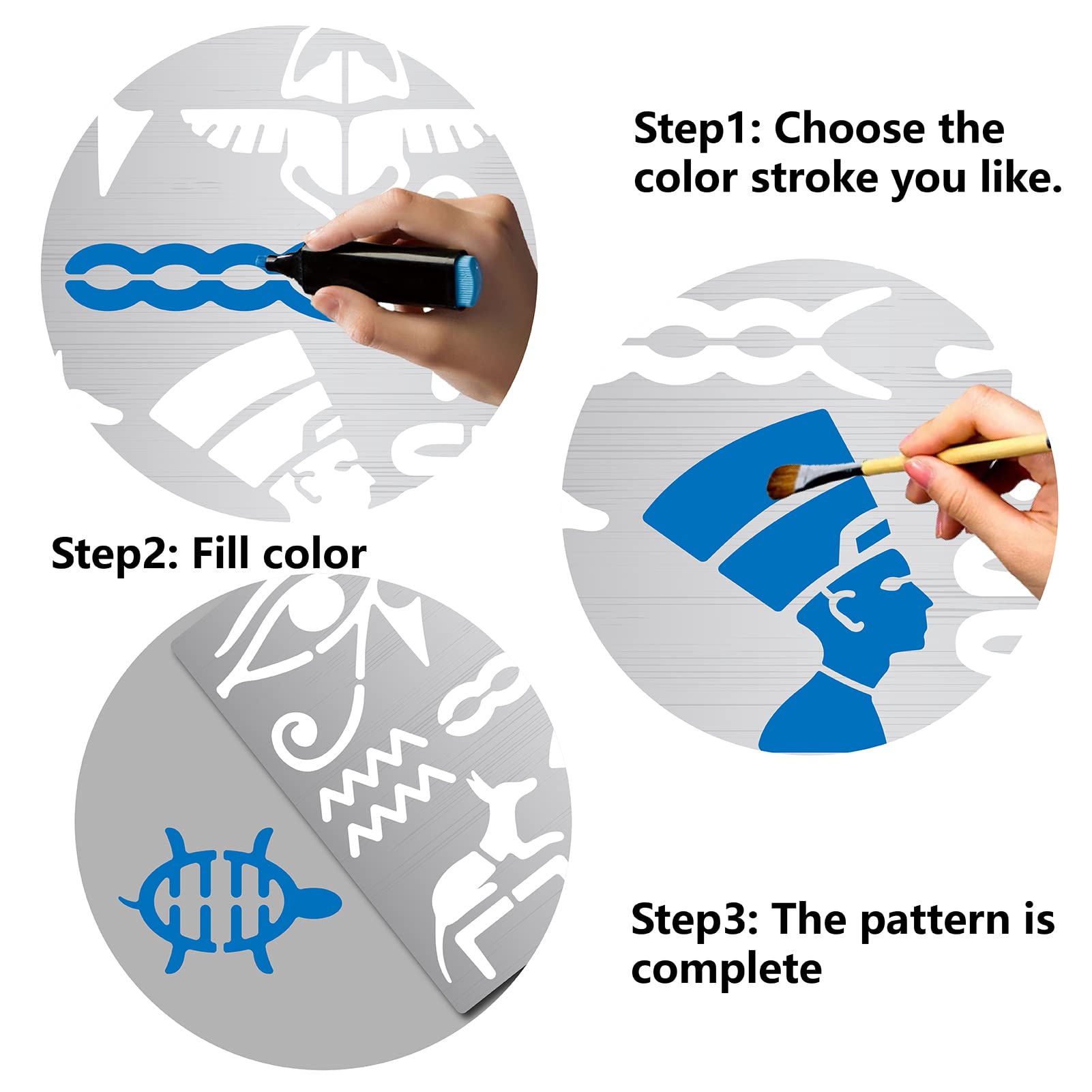 Step1: Choose the color stroke you like.

Step2: Fill color

Step3: The pattern is complete