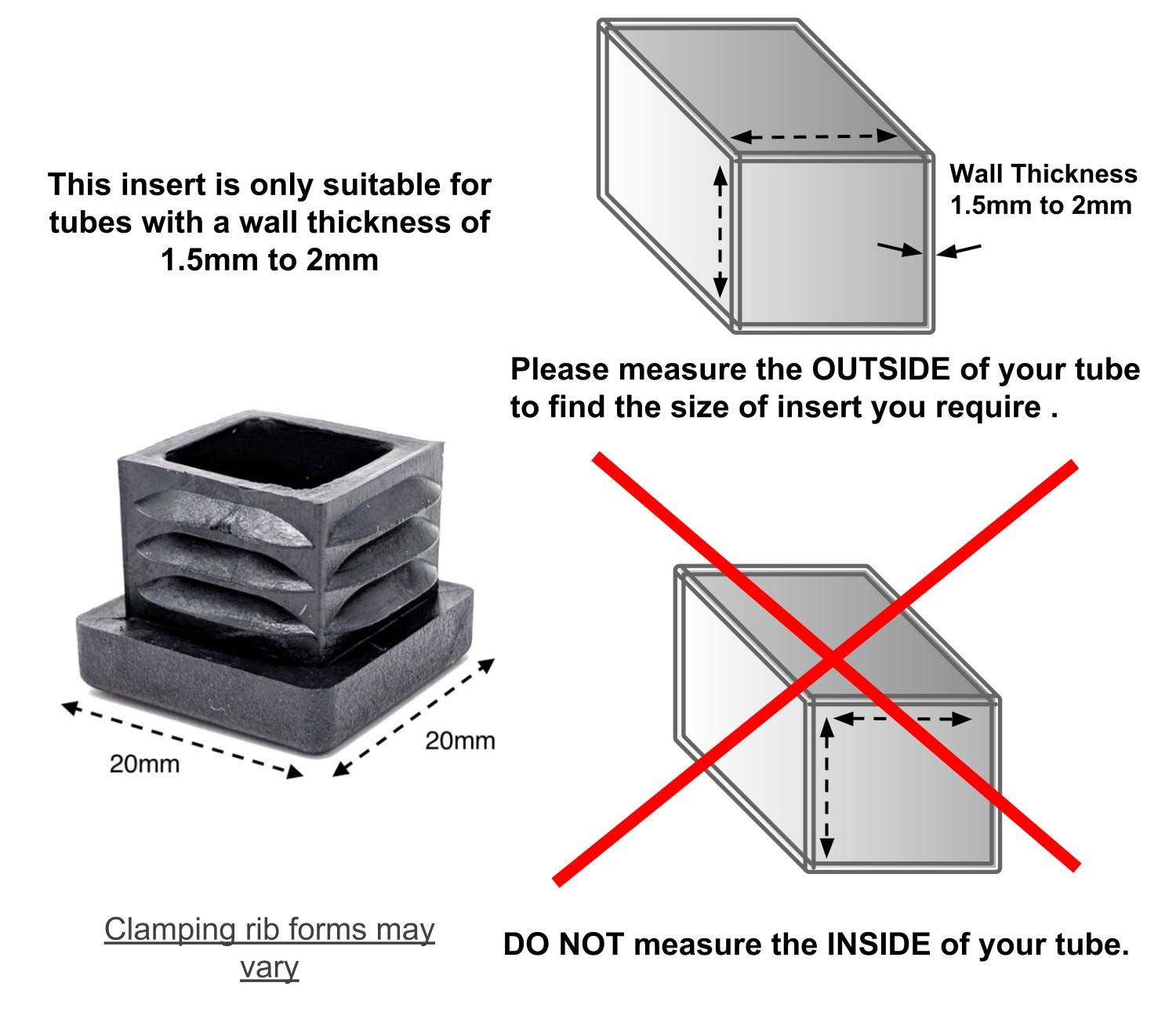 This insert is only suitable for tubes with a wall thickness of 1.5mm to 2mm

Wall Thickness
1.5mm to 2mm

Please measure the OUTSIDE of your tube to find the size of insert you require .

20mm

20mm

Clamping rib forms may vary

DO NOT measure the INSIDE of your tube.