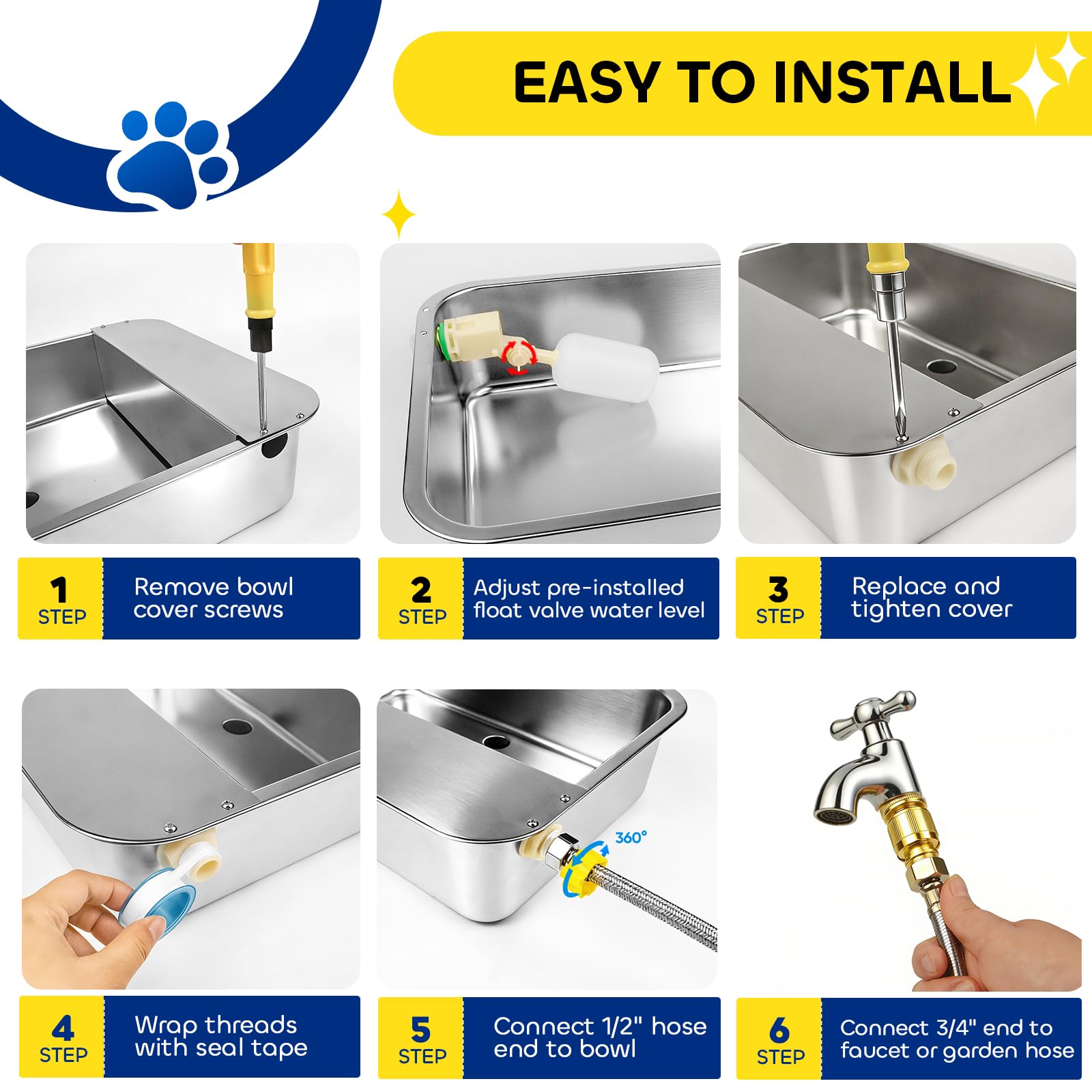 EASY TO INSTALL

1
STEP
Remove bowl cover screws

2
STEP
Adjust pre-installed float valve water level

3
STEP
Replace and tighten cover

360°

4
STEP
Wrap threads with seal tape

5
STEP
Connect 1/2" hose end to bowl

6
STEP
Connect 3/4" end to faucet or garden hose