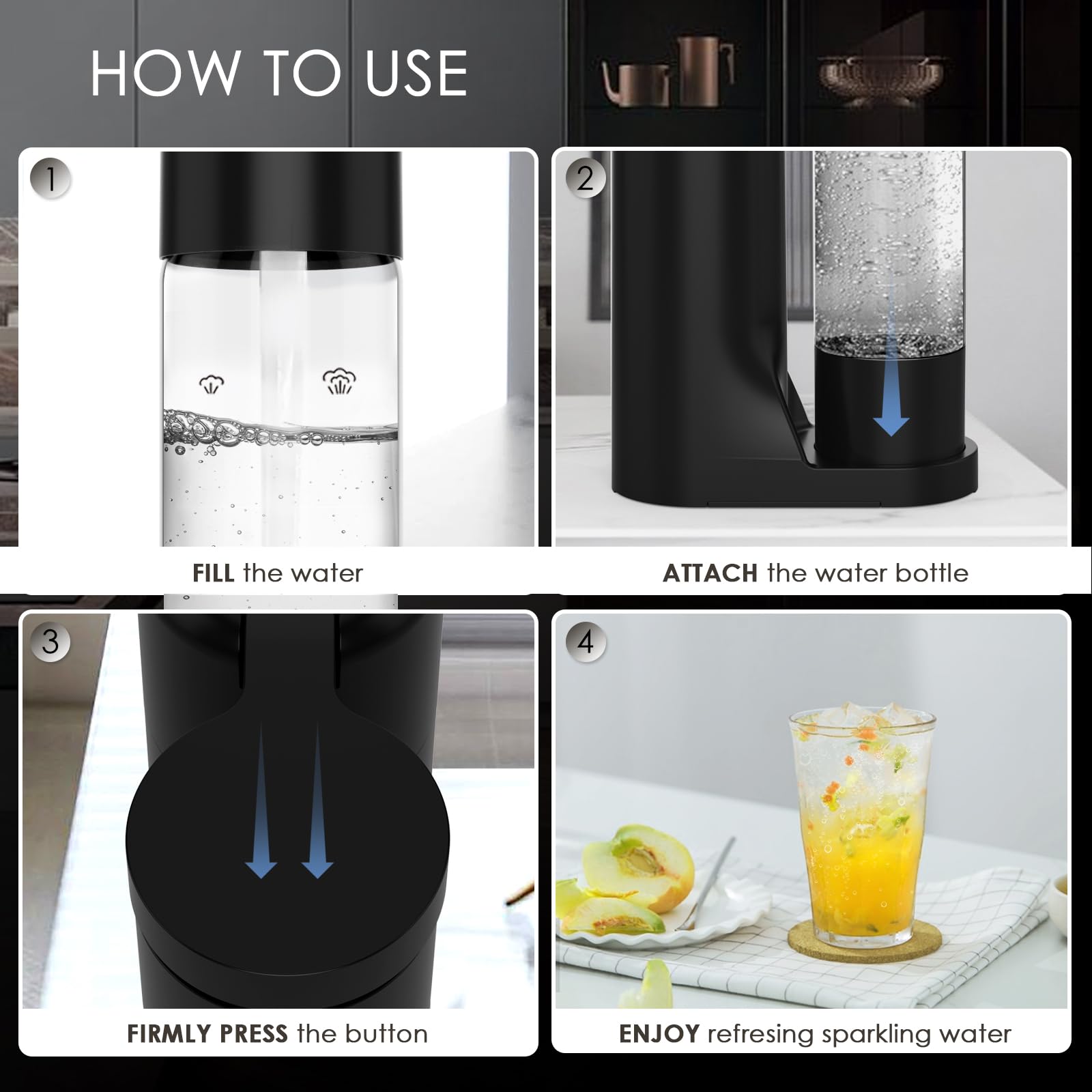 HOW TO USE

1

FILL the water

2

ATTACH the water bottle

3

FIRMLY PRESS the button

4

ENJOY refresing sparkling water