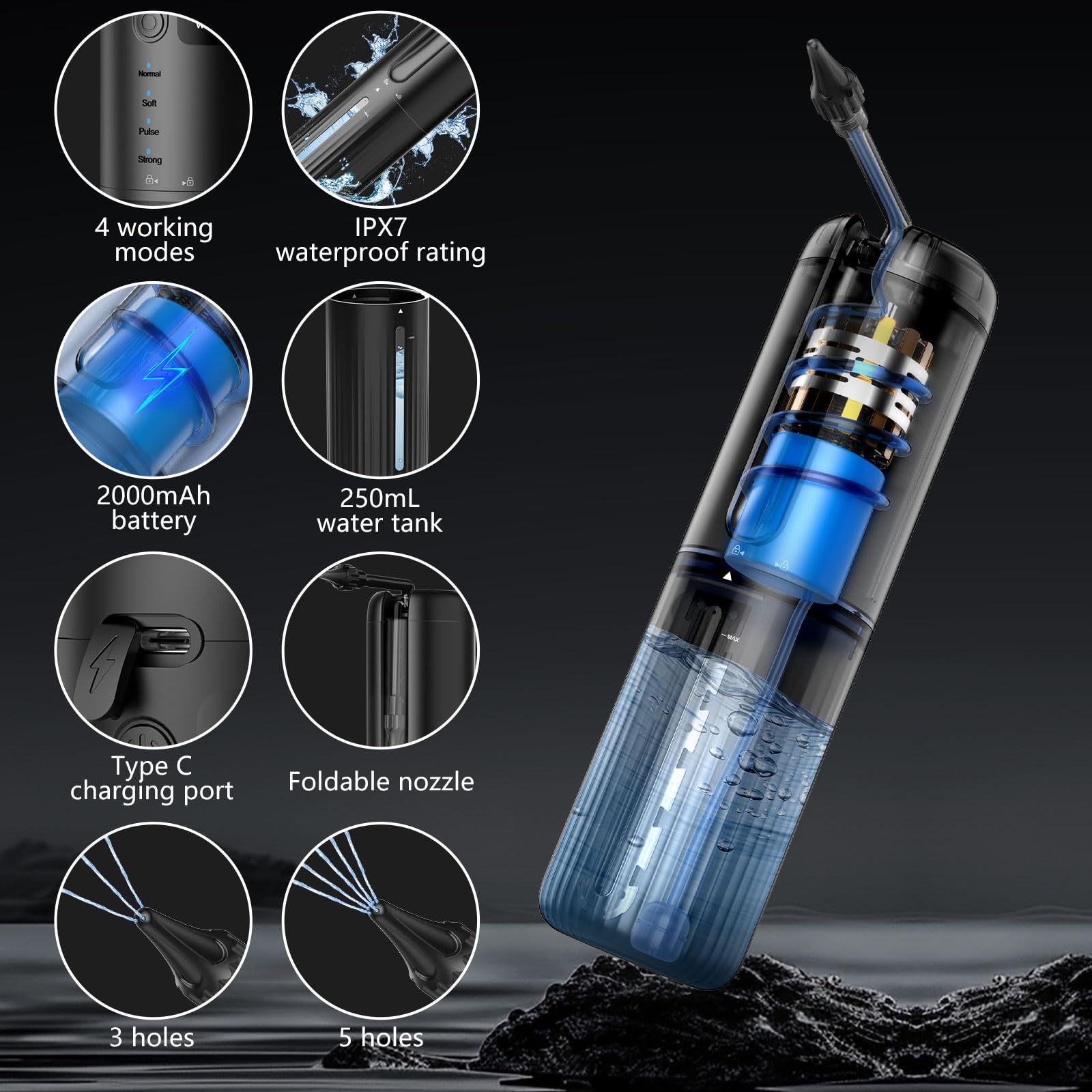 Normal
Soft
Pulse
Strong

4 working modes

IPX7 waterproof rating

2000mAh battery

250mL water tank

Type C charging port

Foldable nozzle

3 holes

5 holes

MAX