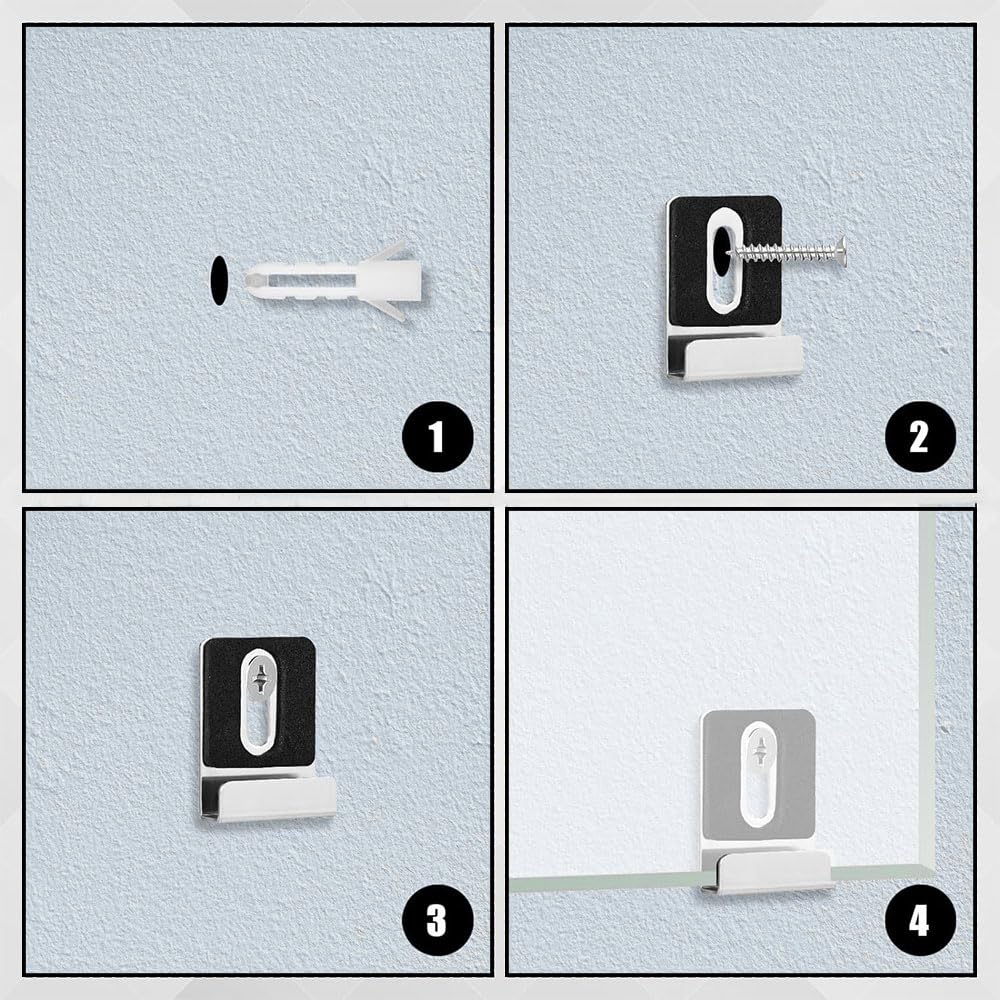 1

2

3

4