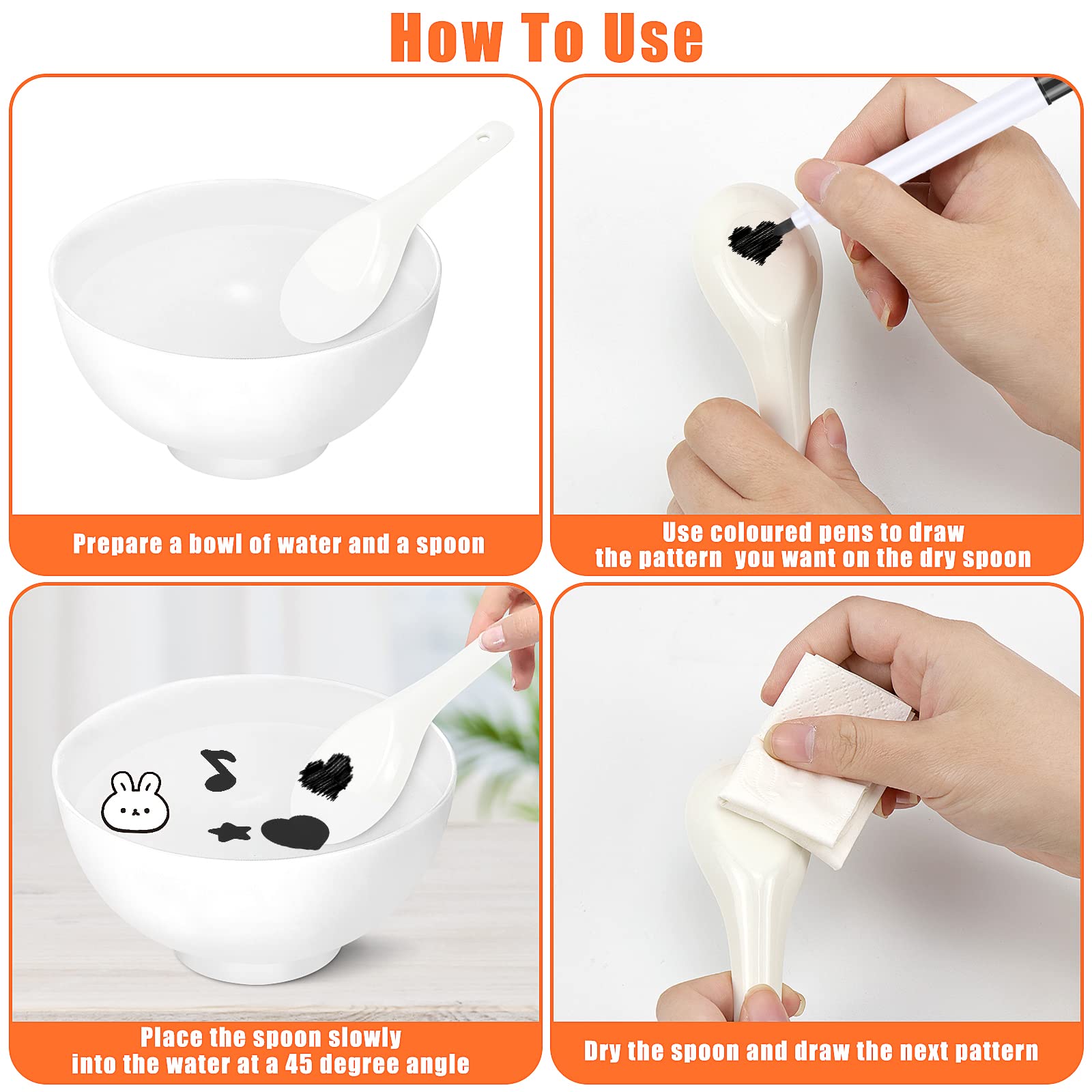 How To Use

Prepare a bowl of water and a spoon

Use coloured pens to draw the pattern you want on the dry spoon

Place the spoon slowly into the water at a 45 degree angle

Dry the spoon and draw the next pattern