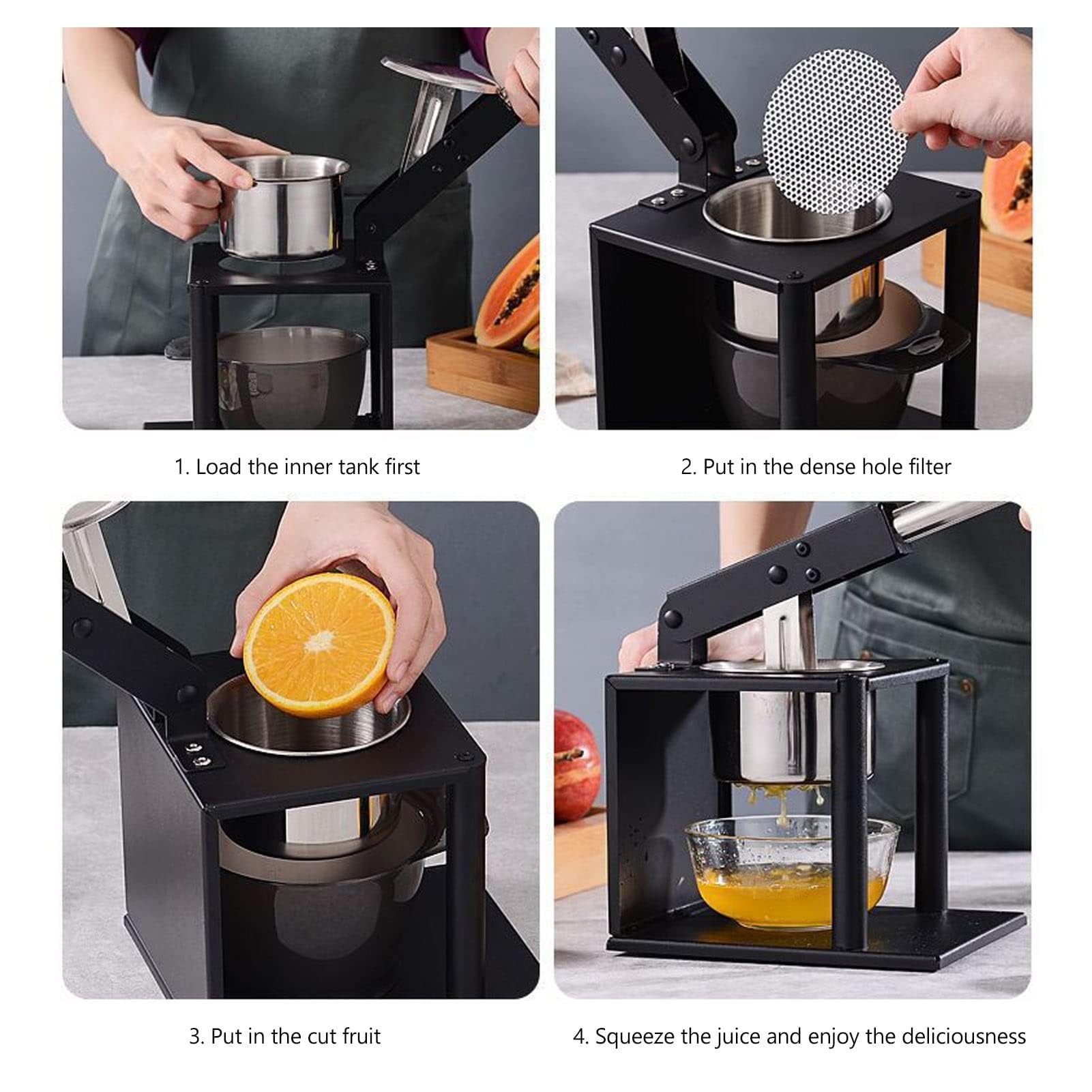 1. Load the inner tank first

2. Put in the dense hole filter

3. Put in the cut fruit

4. Squeeze the juice and enjoy the deliciousness