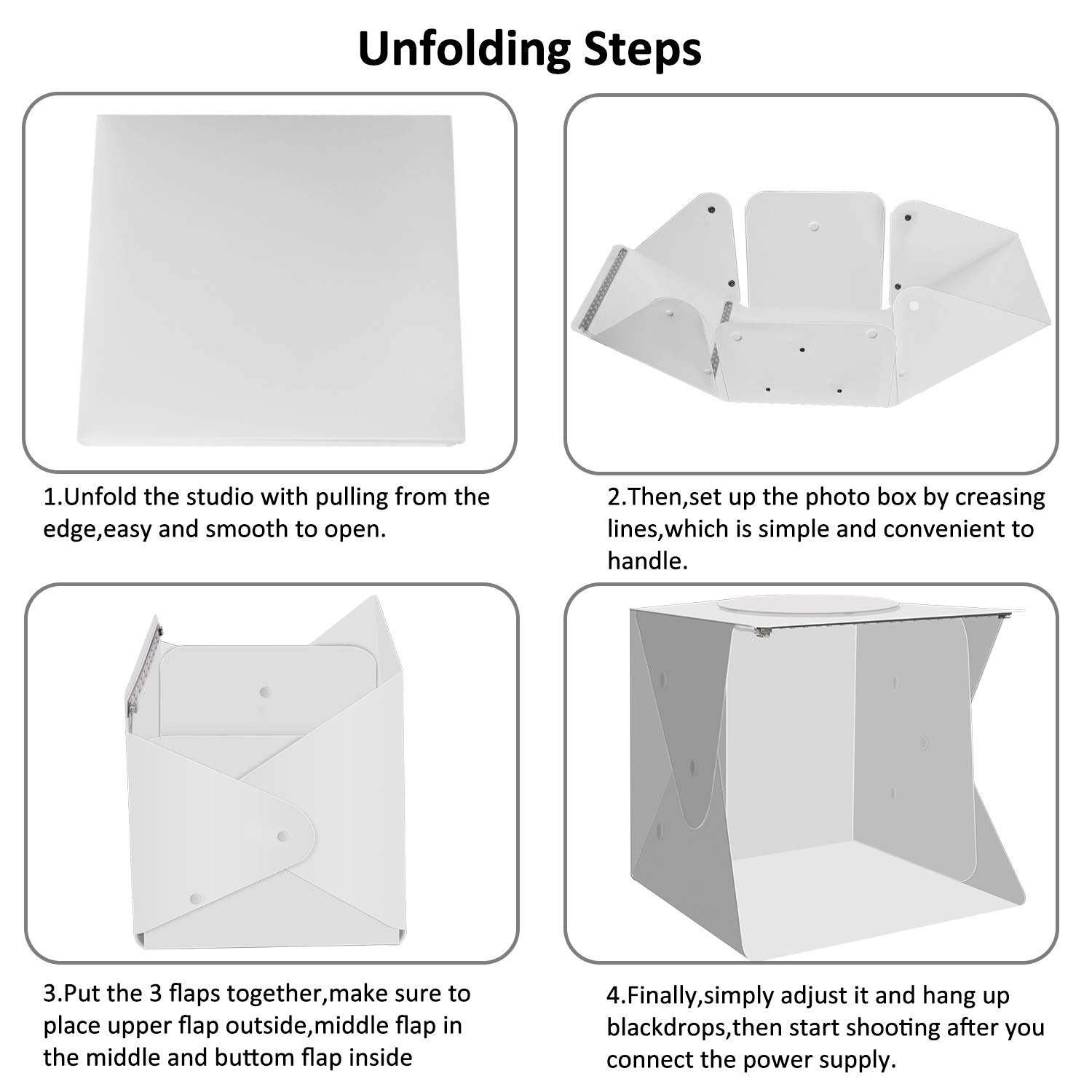 Unfolding Steps

1.Unfold the studio with pulling from the edge,easy and smooth to open.

2.Then,set up the photo box by creasing lines,which is simple and convenient to handle.

3.Put the 3 flaps together,make sure to place upper flap outside,middle flap in the middle and buttom flap inside

4.Finally,simply adjust it and hang up blackdrops,then start shooting after you connect the power supply.