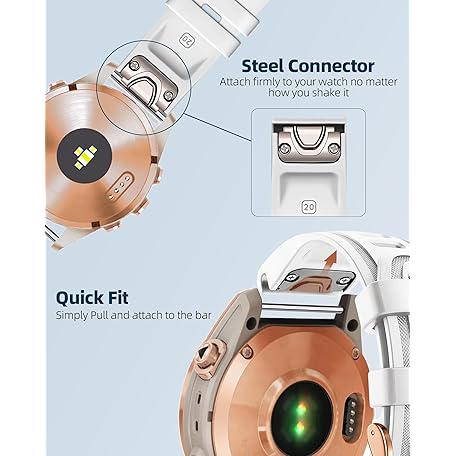 20

Steel Connector
Attach firmly to your watch no matter how you shake it

20

Quick Fit
Simply Pull and attach to the bar